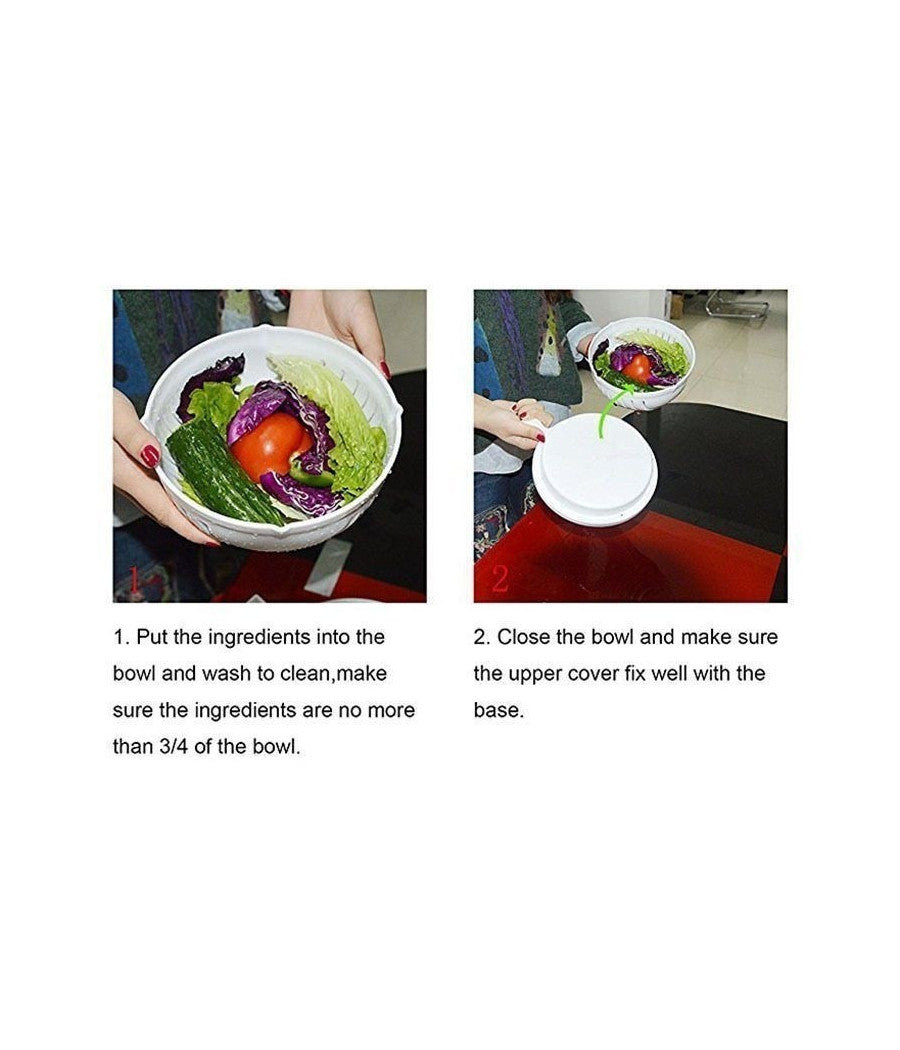 1

1. Put the ingredients into the bowl and wash to clean,make sure the ingredients are no more than 3/4 of the bowl.

2

2. Close the bowl and make sure the upper cover fix well with the base.