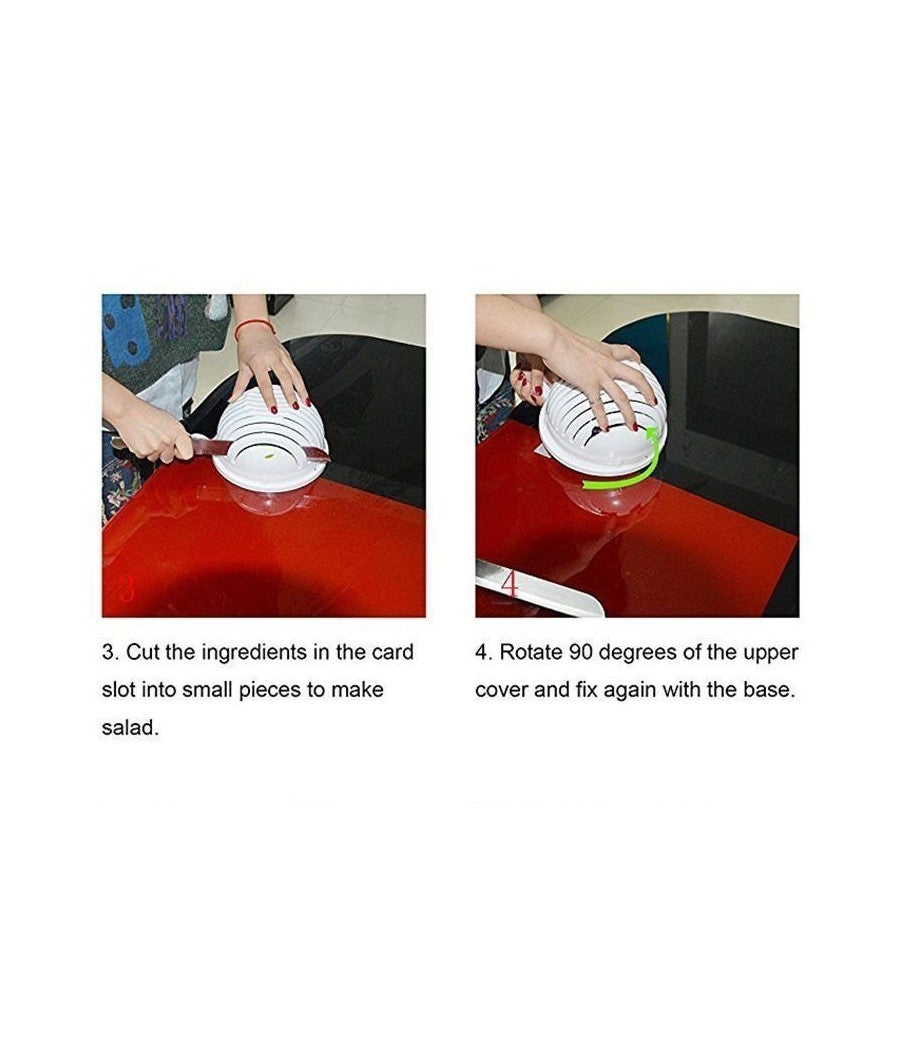 3

3. Cut the ingredients in the card slot into small pieces to make salad.

4

4. Rotate 90 degrees of the upper cover and fix again with the base.