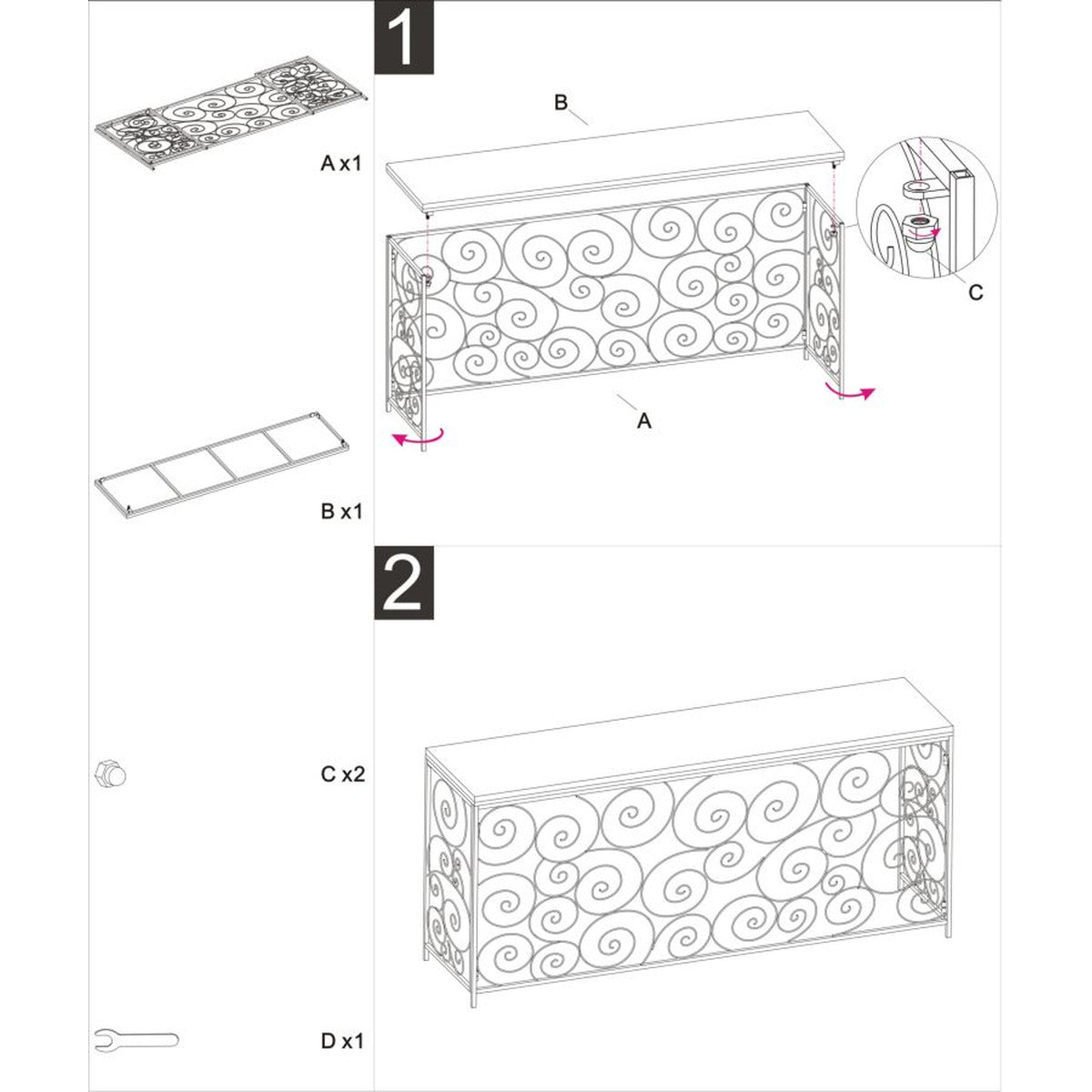 A x1

B x1

C x2

D x1

1

B

C

A

2