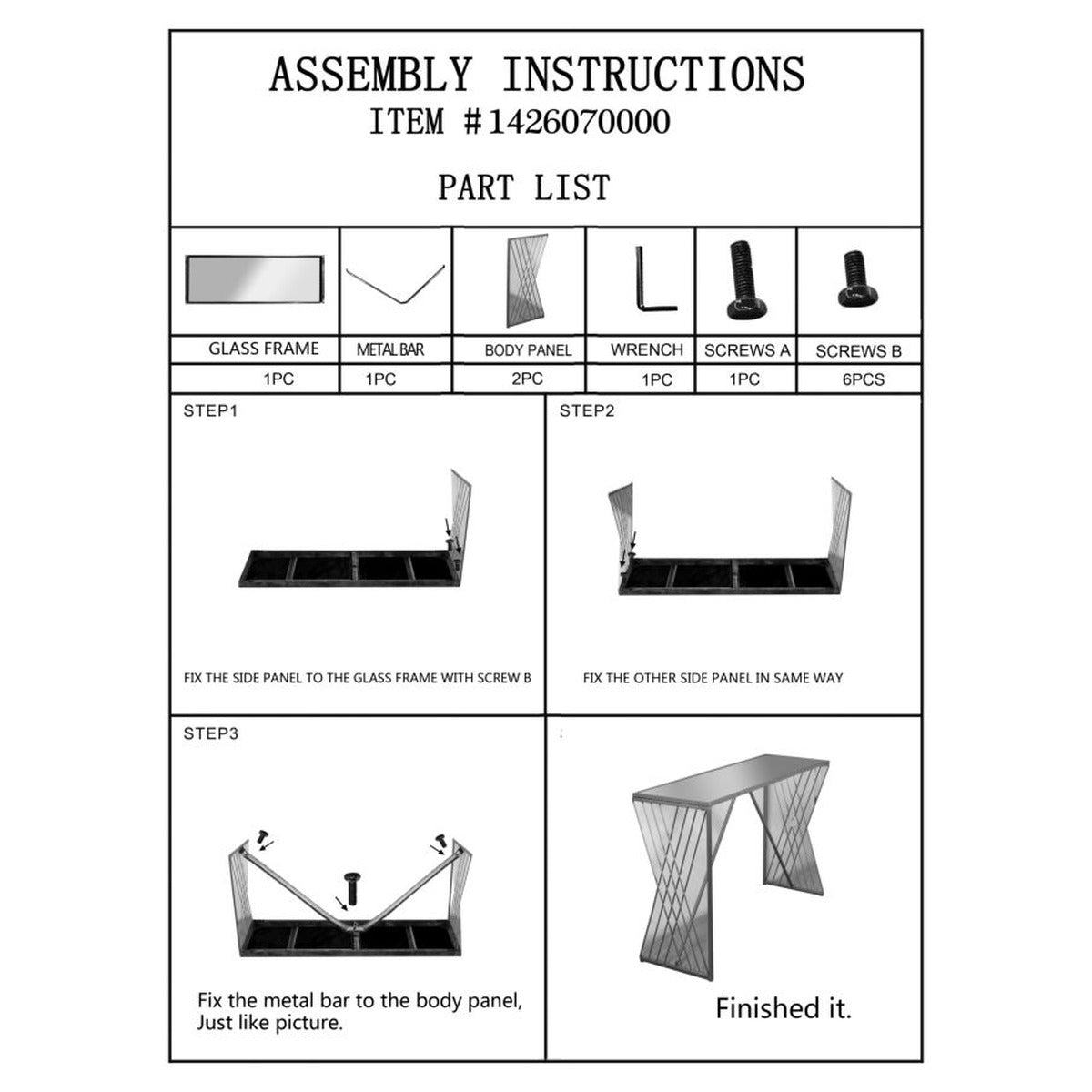 ASSEMBLY INSTRUCTIONS
ITEM #1426070000

PART LIST

| GLASS FRAME | METAL BAR | BODY PANEL | WRENCH | SCREWS A | SCREWS B |
|---|---|---|---|---|---|
| 1PC | 1PC | 2PC | 1PC | 1PC | 6PCS |

STEP1

FIX THE SIDE PANEL TO THE GLASS FRAME WITH SCREW B

STEP2

FIX THE OTHER SIDE PANEL IN SAME WAY

STEP3

Fix the metal bar to the body panel, Just like picture.

Finished it.