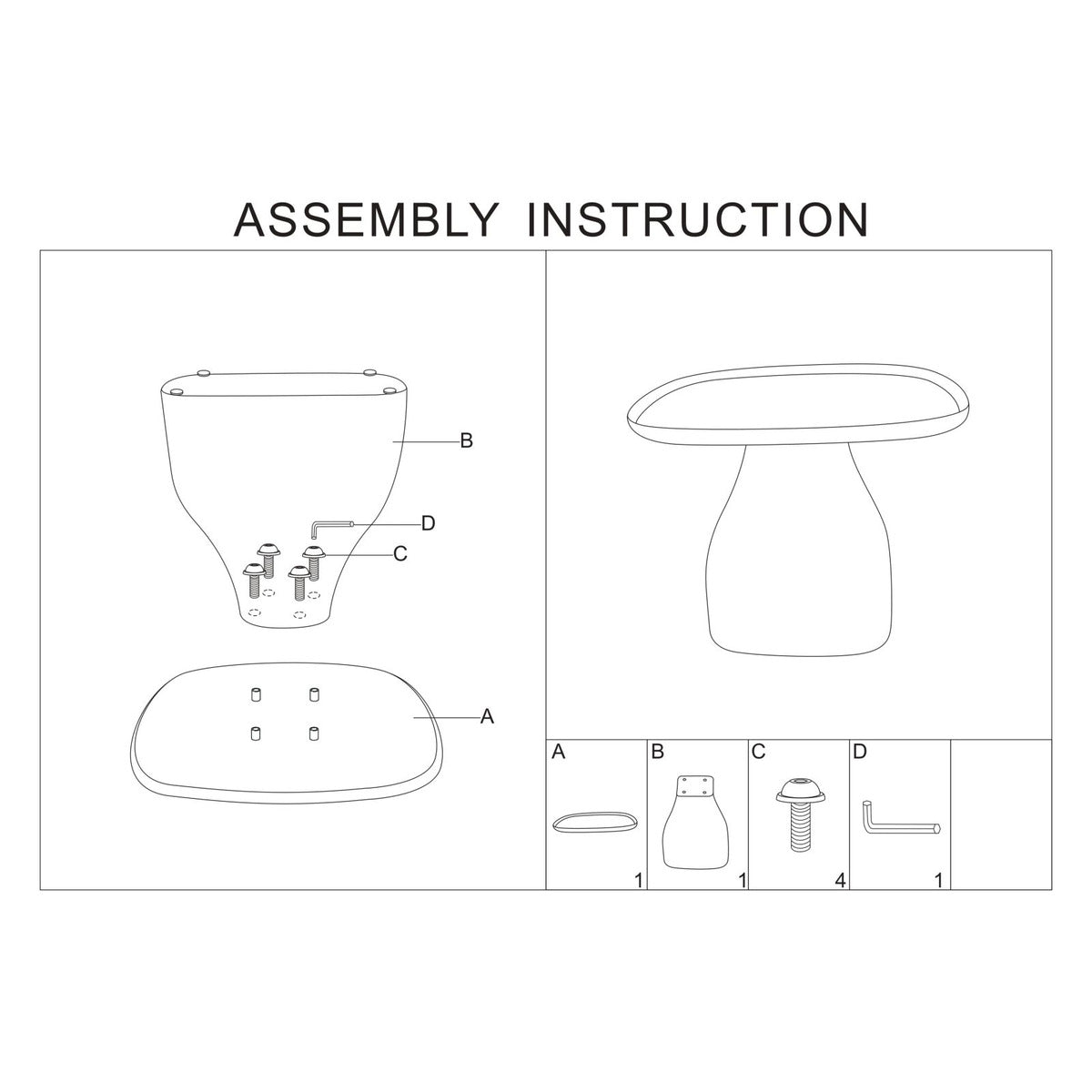 ASSEMBLY INSTRUCTION

B

D

C

A

| A | B | C | D | |
|---|---|---|---|---|
| 1 | 1 | 4 | 1 | |