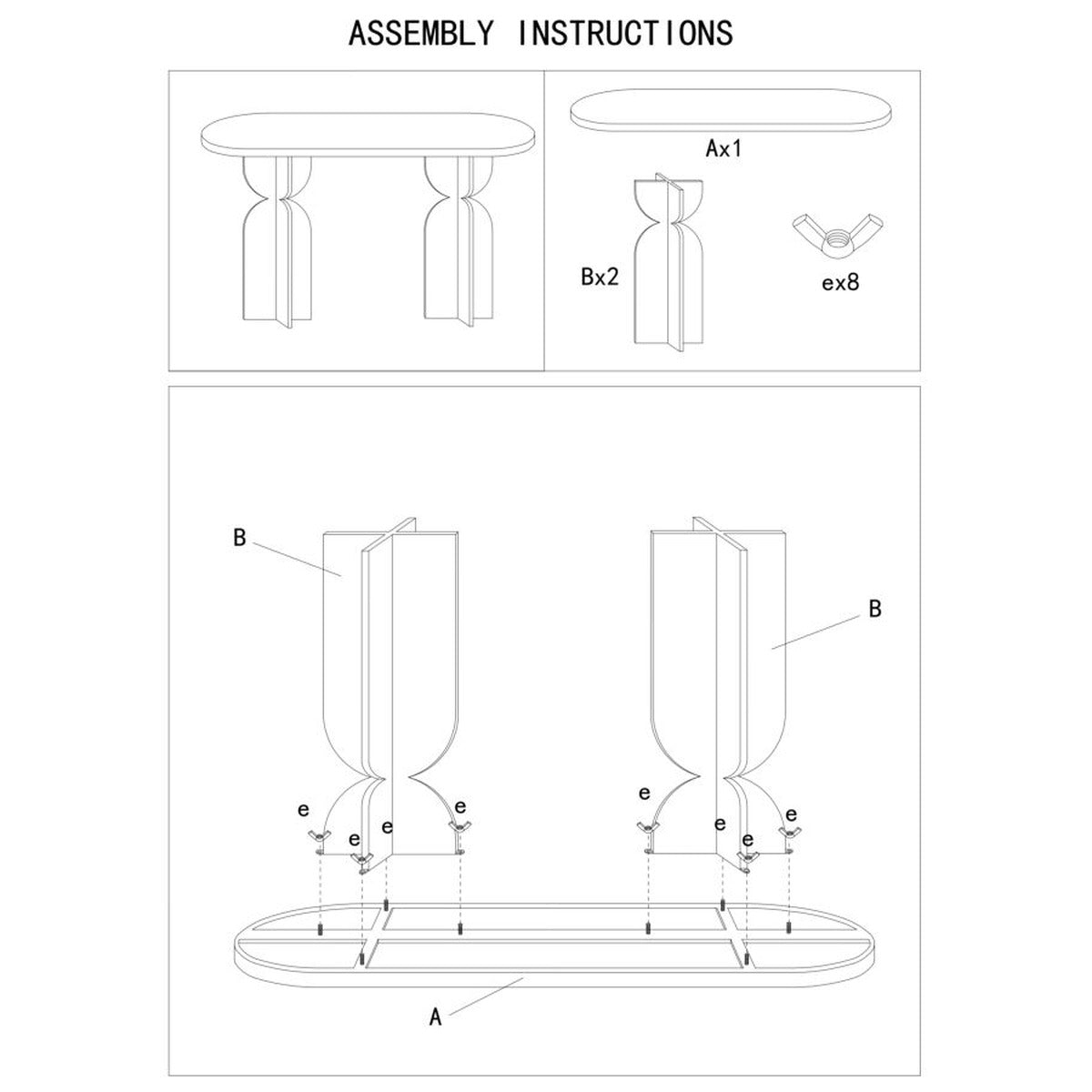 ASSEMBLY INSTRUCTIONS

Ax1

Bx2

ex8

B

B

e

e

e

e

e

e

e

e

A