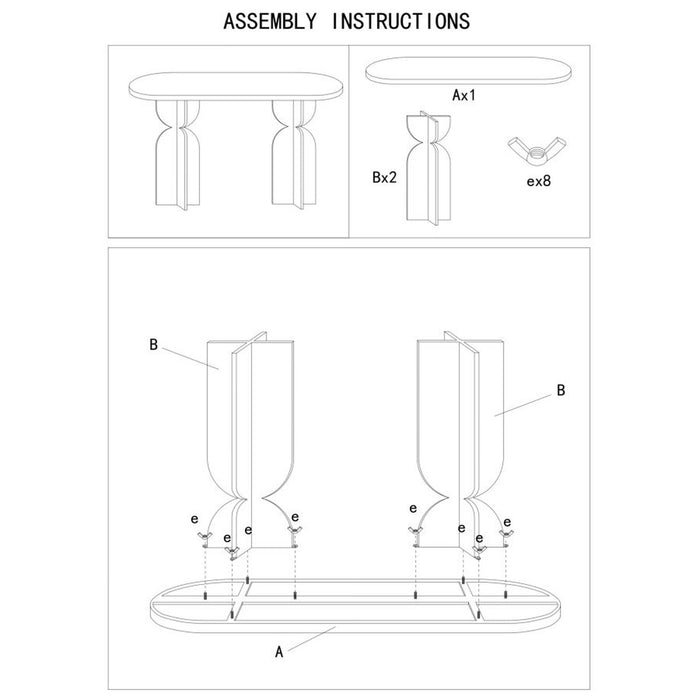 ASSEMBLY INSTRUCTIONS

Ax1

Bx2

ex8

B

B

e

e

e

e

e

e

e

e

A