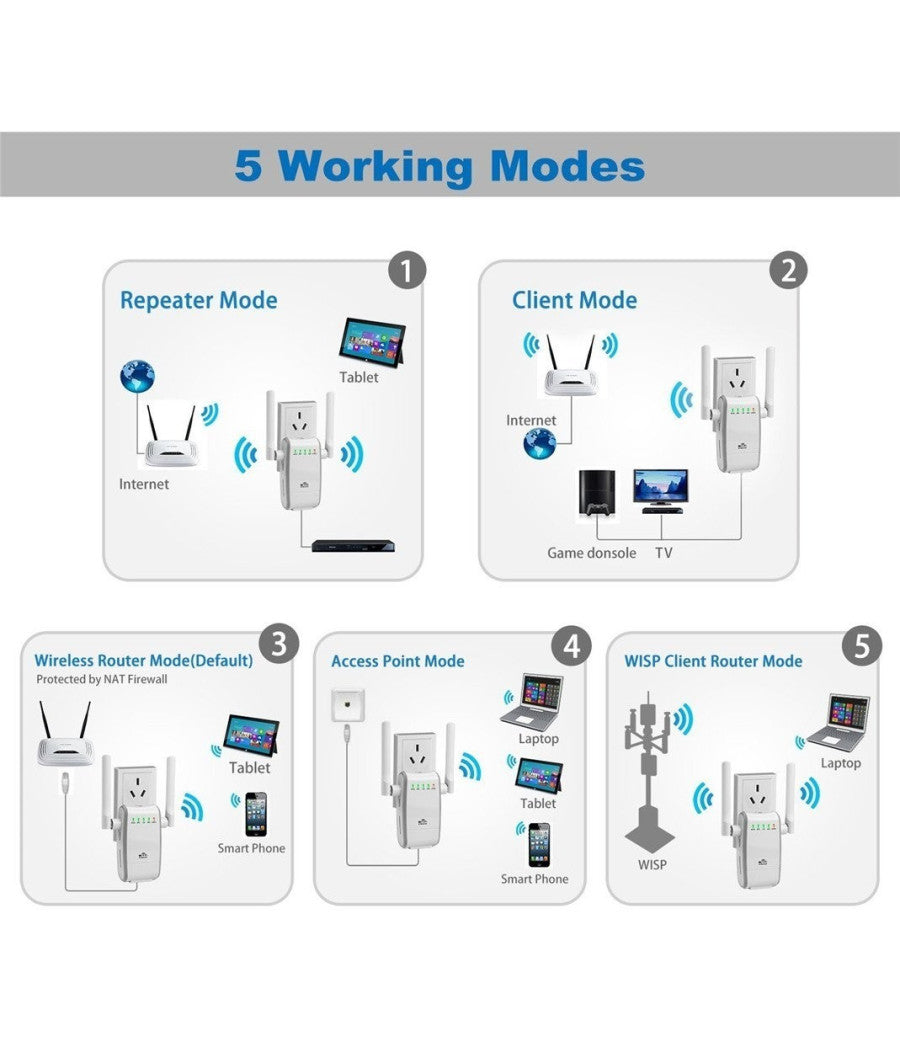 5 Working Modes

1
Repeater Mode
Tablet
Internet

2
Client Mode
Internet
Game donsole
TV

3
Wireless Router Mode(Default)
Protected by NAT Firewall
Tablet
Smart Phone

4
Access Point Mode
Laptop
Tablet
Smart Phone

5
WISP Client Router Mode
Laptop
WISP