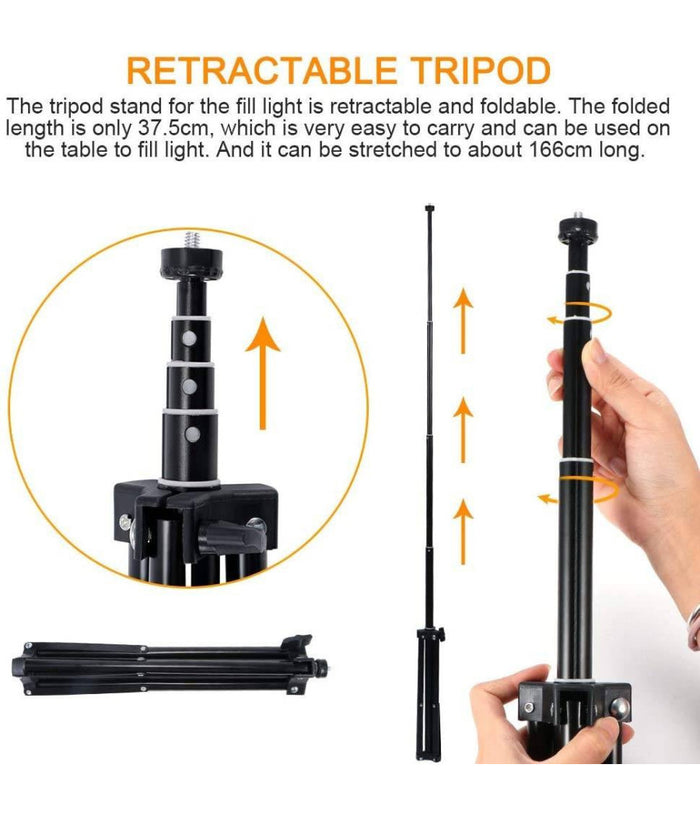 RETRACTABLE TRIPOD

The tripod stand for the fill light is retractable and foldable. The folded length is only 37.5cm, which is very easy to carry and can be used on the table to fill light. And it can be stretched to about 166cm long.