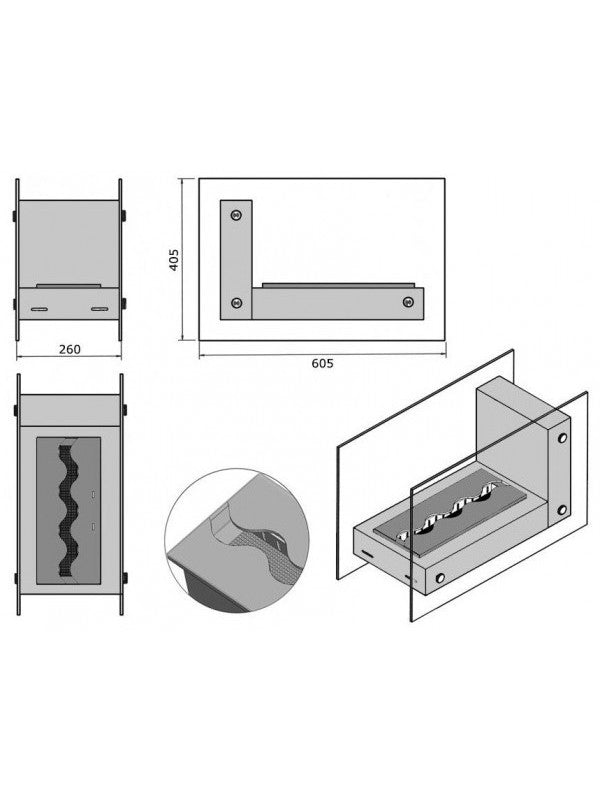 405

260

605