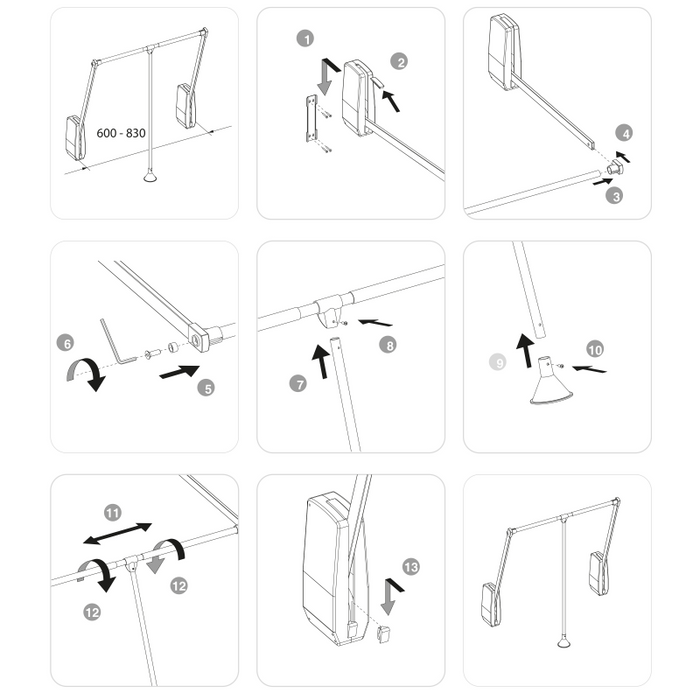 600 - 830

1
2

4
3

6
5

8
7

9
10

11
12
12

13