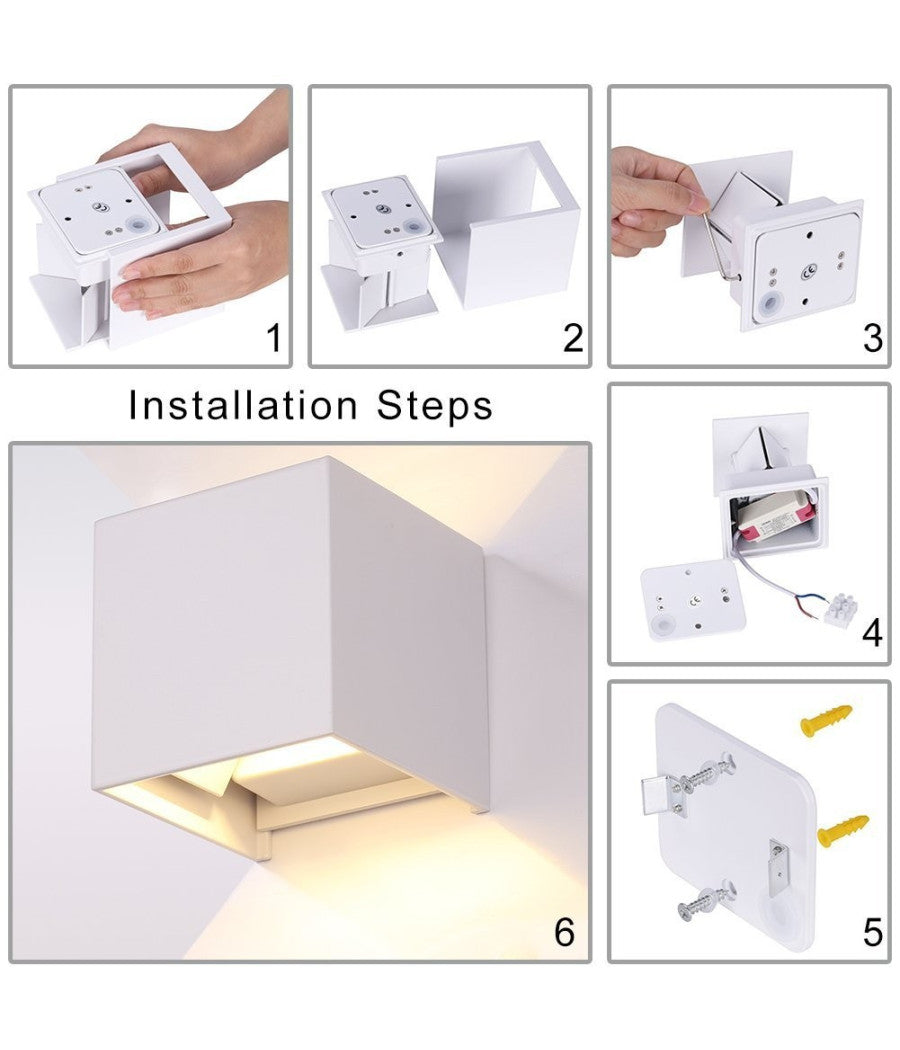 1

2

3

Installation Steps

4

6

5