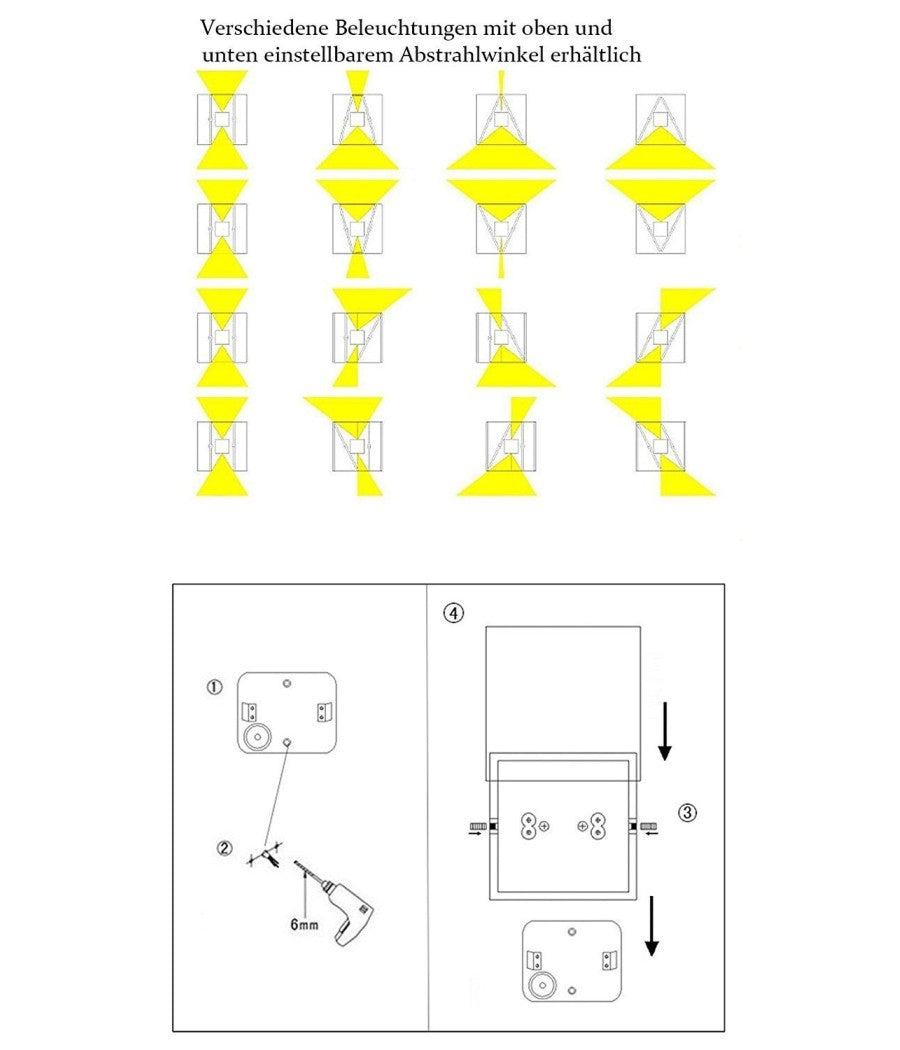 Verschiedene Beleuchtungen mit oben und unten einstellbarem Abstrahlwinkel erhältlich

①

②

6mm

④

③