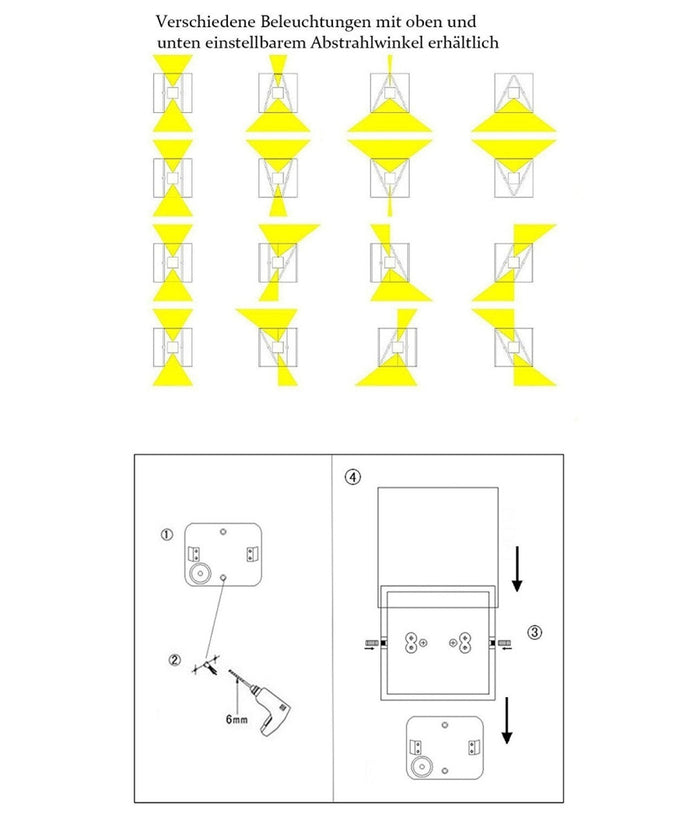 Verschiedene Beleuchtungen mit oben und unten einstellbarem Abstrahlwinkel erhältlich

①

②

6mm

④

③