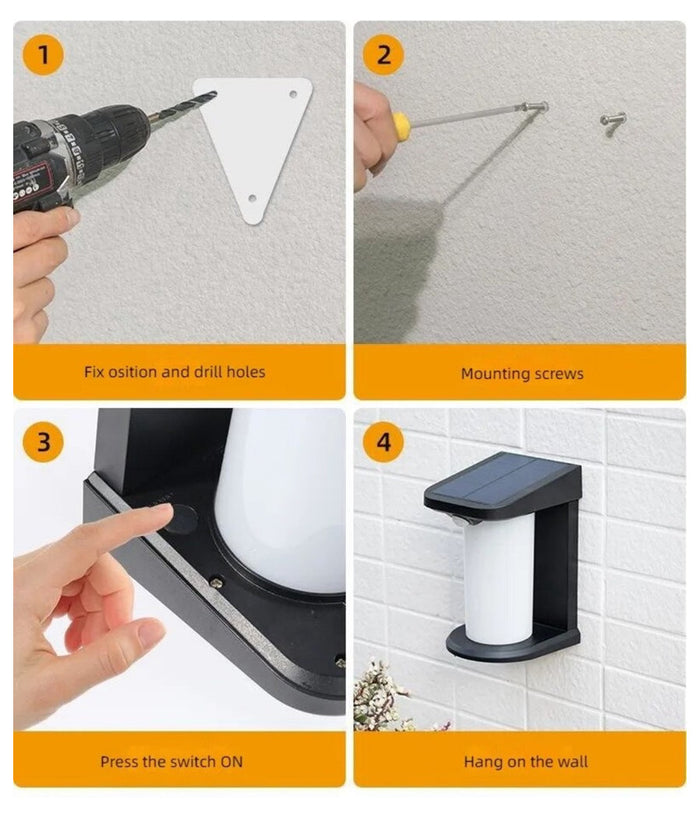 1

Fix osition and drill holes

2

Mounting screws

3

Press the switch ON

4

Hang on the wall