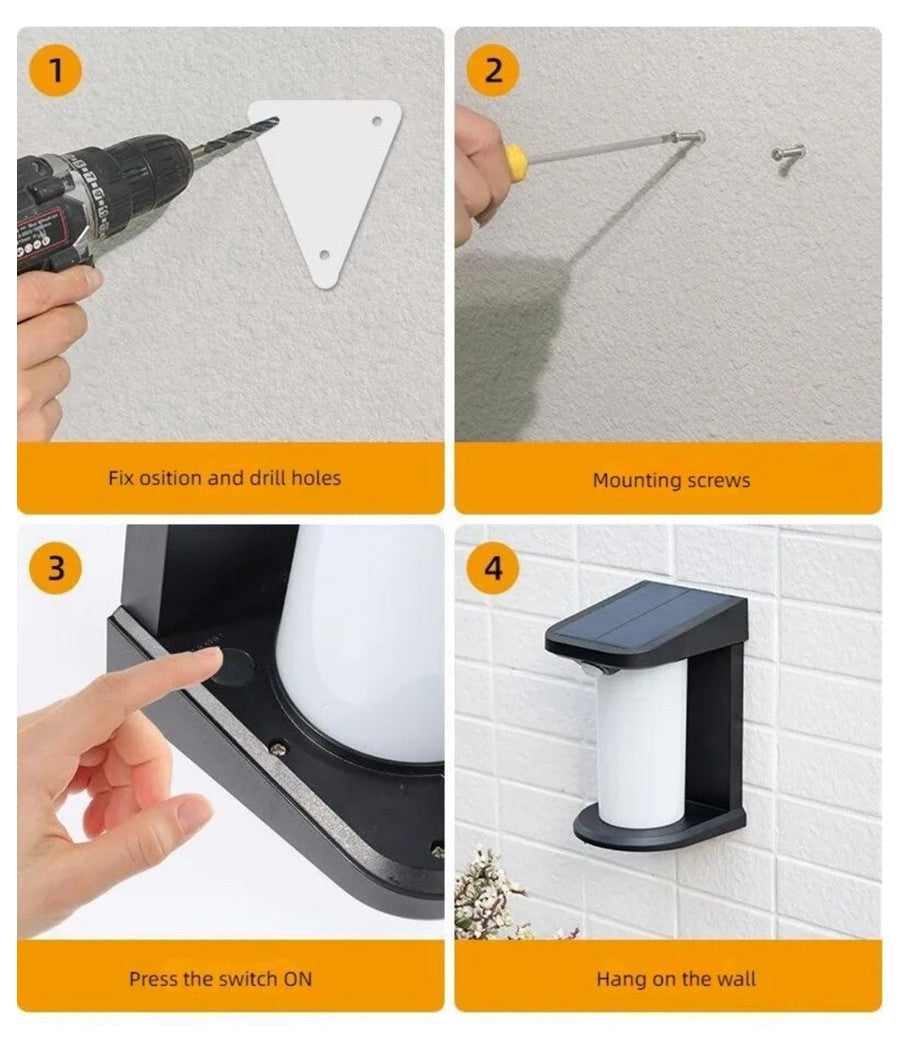 1

Fix osition and drill holes

2

Mounting screws

3

Press the switch ON

4

Hang on the wall