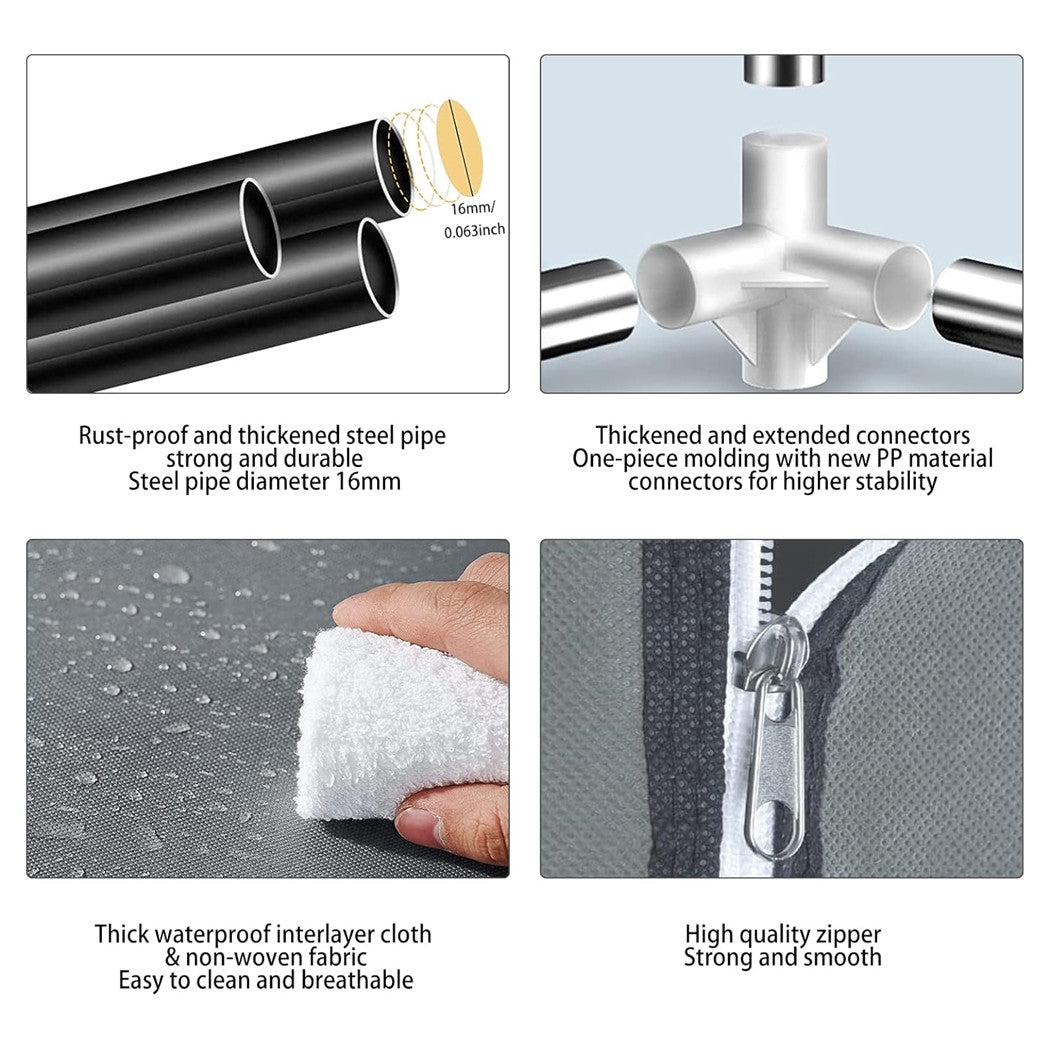 16mm/
0.063inch

Rust-proof and thickened steel pipe
strong and durable
Steel pipe diameter 16mm

Thickened and extended connectors
One-piece molding with new PP material
connectors for higher stability

Thick waterproof interlayer cloth
& non-woven fabric
Easy to clean and breathable

High quality zipper
Strong and smooth