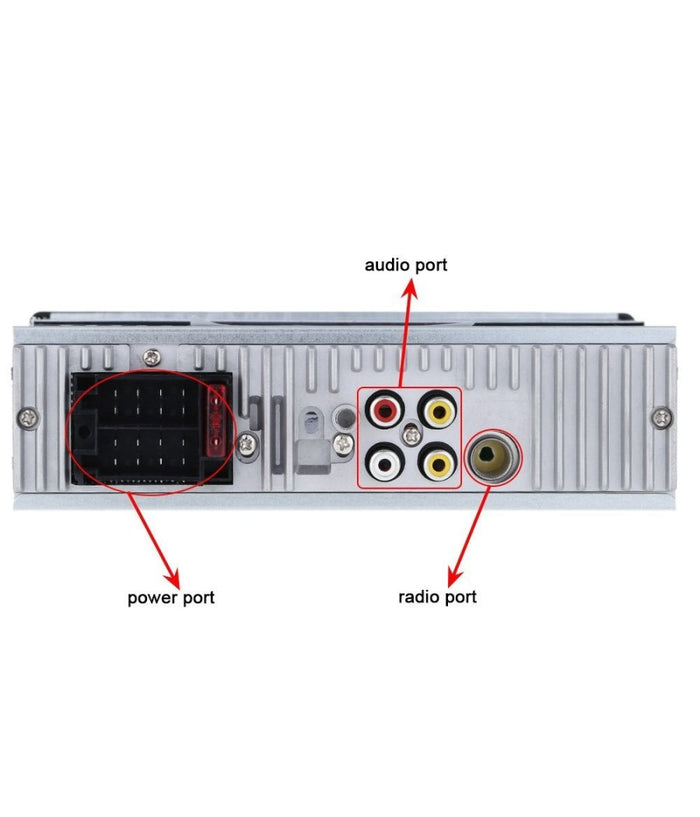 audio port

power port

radio port