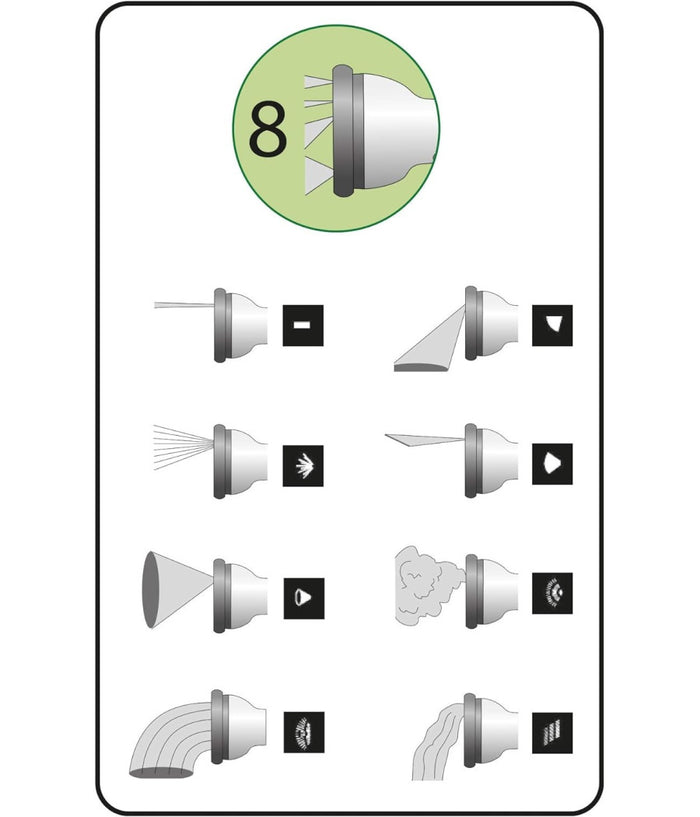 8