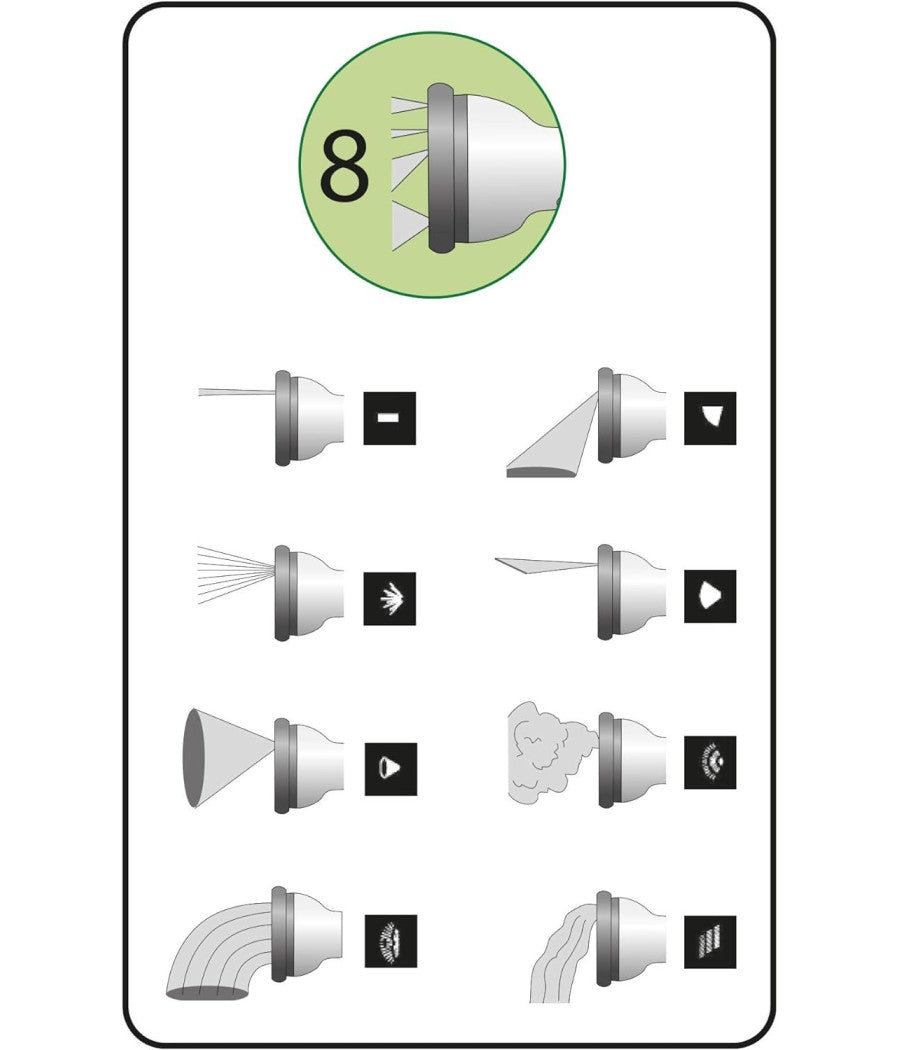 8