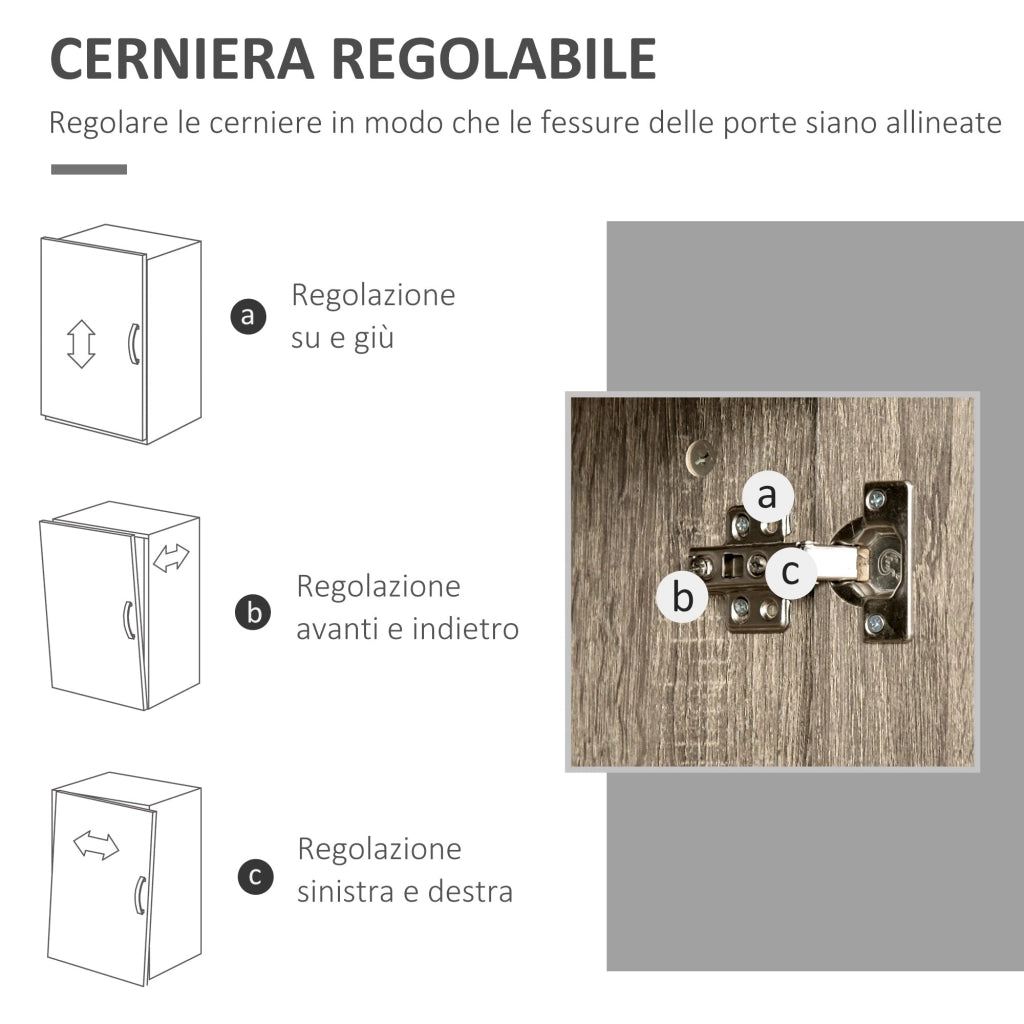 CERNIERA REGOLABILE

Regolare le cerniere in modo che le fessure delle porte siano allineate

a Regolazione su e giù

b Regolazione avanti e indietro

c Regolazione sinistra e destra

a

b

c