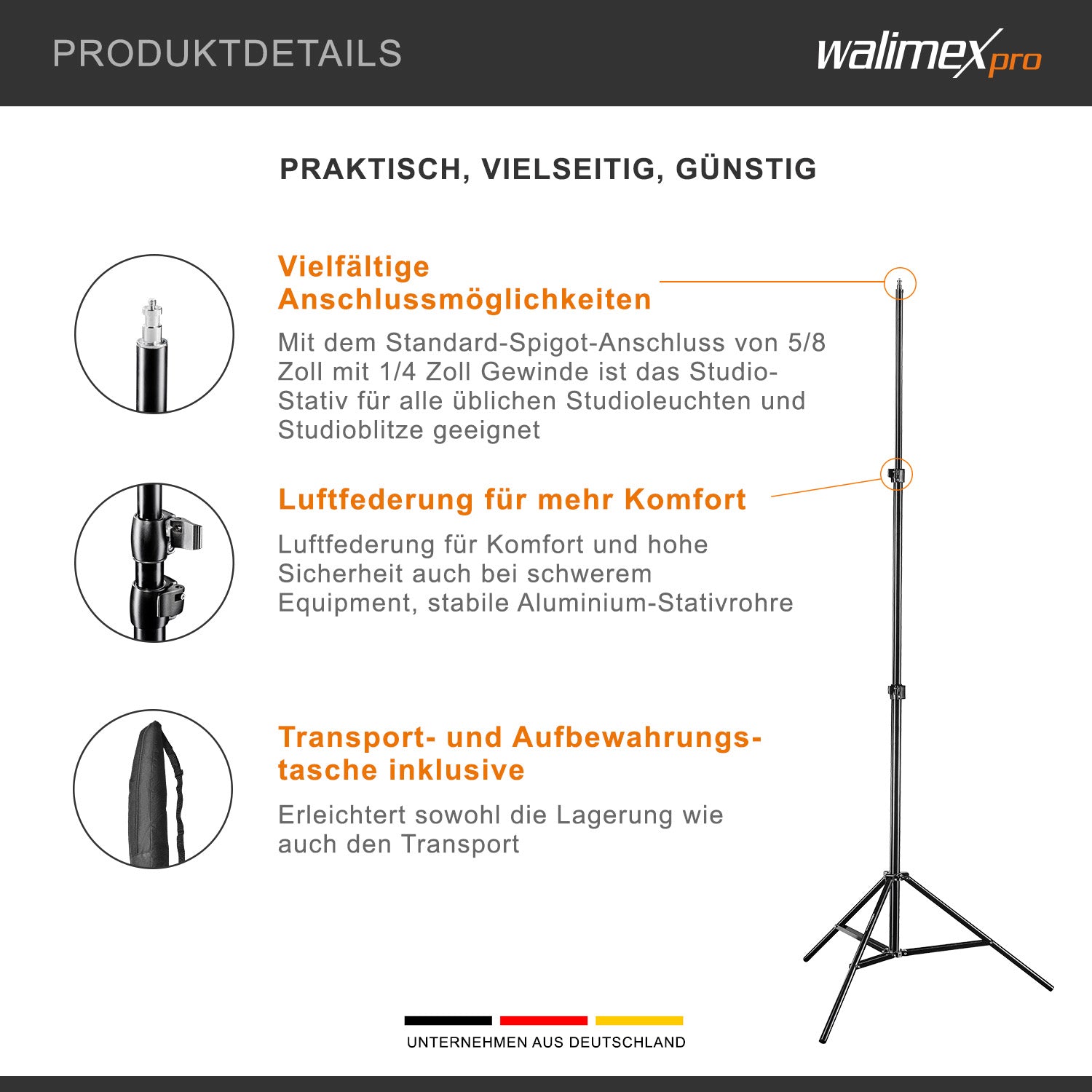 PRODUKTDETAILS

walimex pro

PRAKTISCH, VIELSEITIG, GÜNSTIG

Vielfältige Anschlussmöglichkeiten

Mit dem Standard-Spigot-Anschluss von 5/8 Zoll mit 1/4 Zoll Gewinde ist das Studio-Stativ für alle üblichen Studioleuchten und Studioblitze geeignet

Luftfederung für mehr Komfort

Luftfederung für Komfort und hohe Sicherheit auch bei schwerem Equipment, stabile Aluminium-Stativrohre

Transport- und Aufbewahrungstasche inklusive

Erleichtert sowohl die Lagerung wie auch den Transport

UNTERNEHMEN AUS DEUTSCHLAND