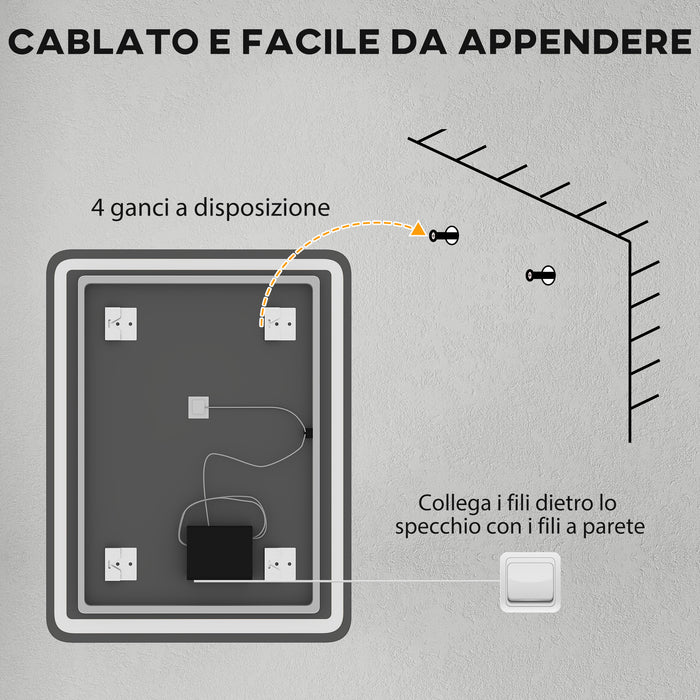 CABLATO E FACILE DA APPENDERE

4 ganci a disposizione

Collega i fili dietro lo specchio con i fili a parete