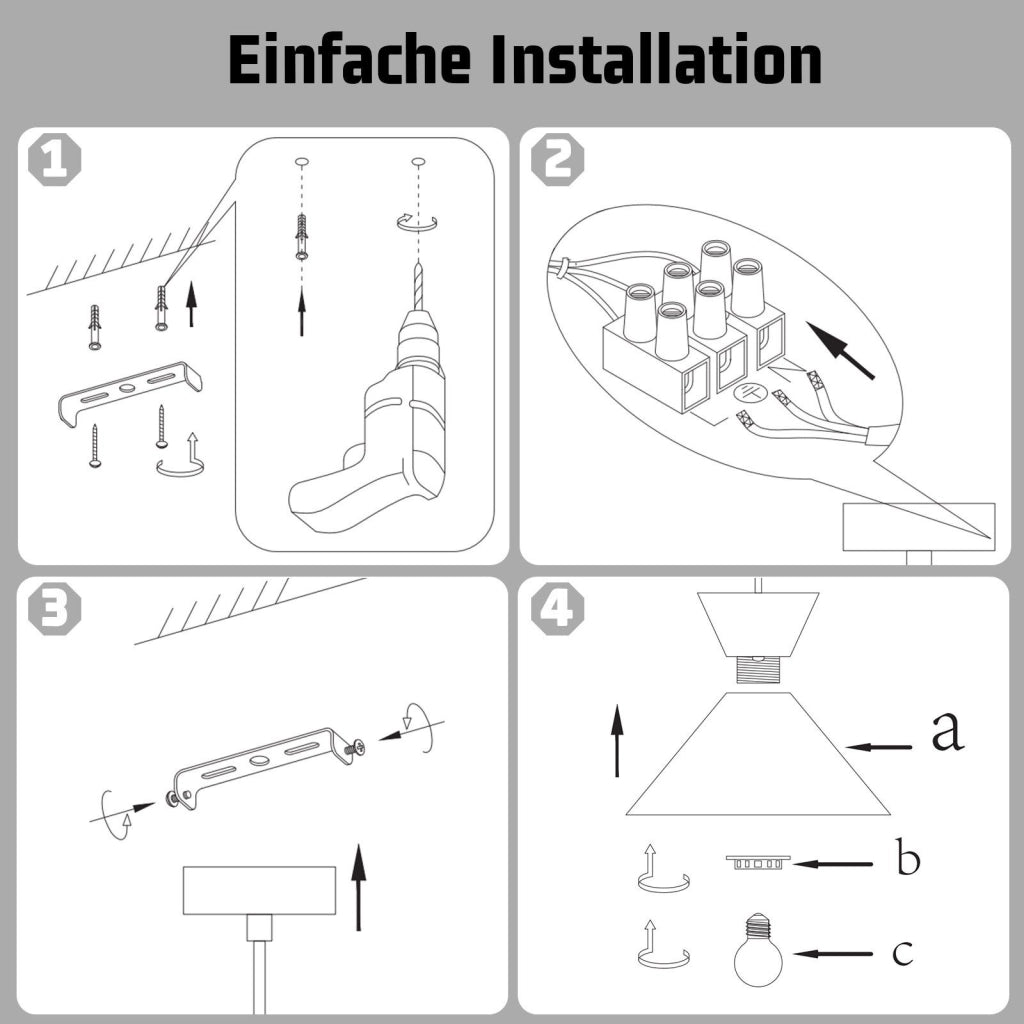 Einfache Installation

1

2

3

4

a

b

c