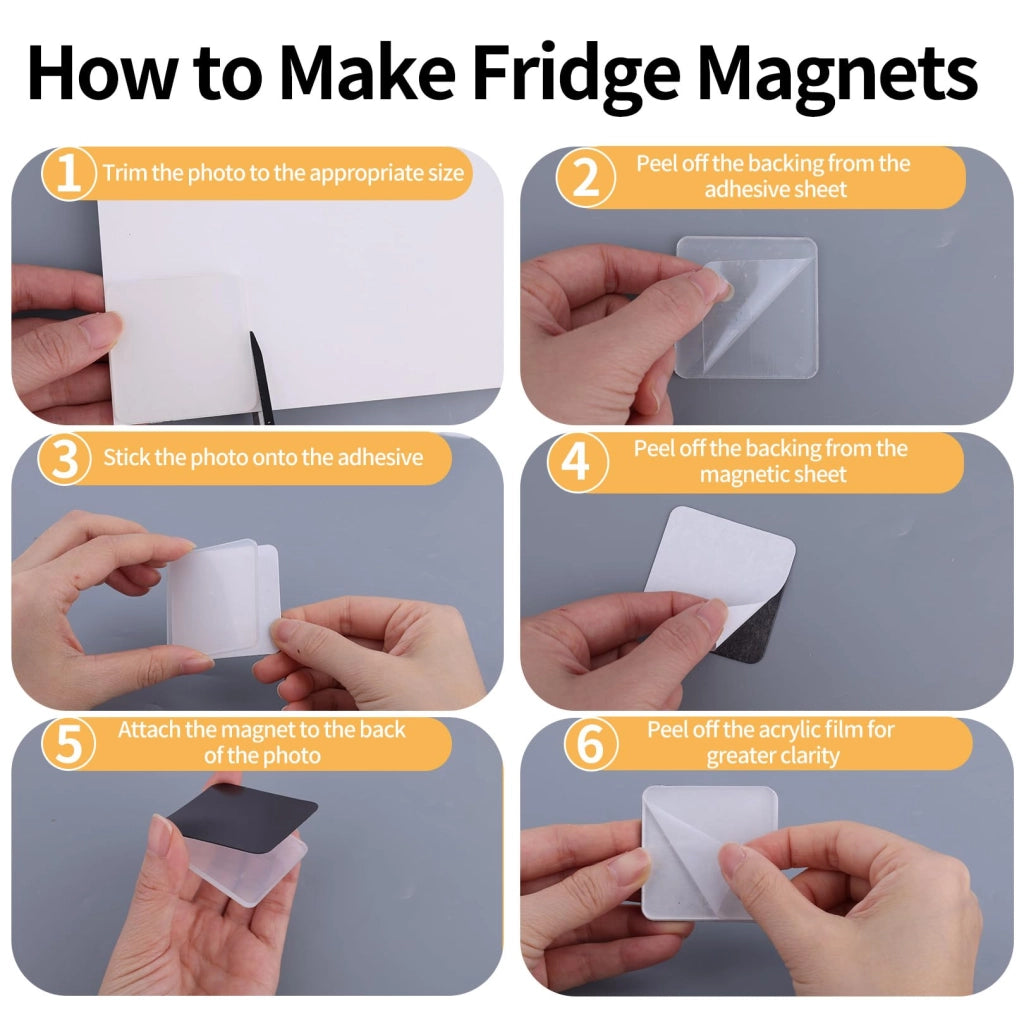 How to Make Fridge Magnets

1 Trim the photo to the appropriate size

2 Peel off the backing from the adhesive sheet

3 Stick the photo onto the adhesive

4 Peel off the backing from the magnetic sheet

5 Attach the magnet to the back of the photo

6 Peel off the acrylic film for greater clarity