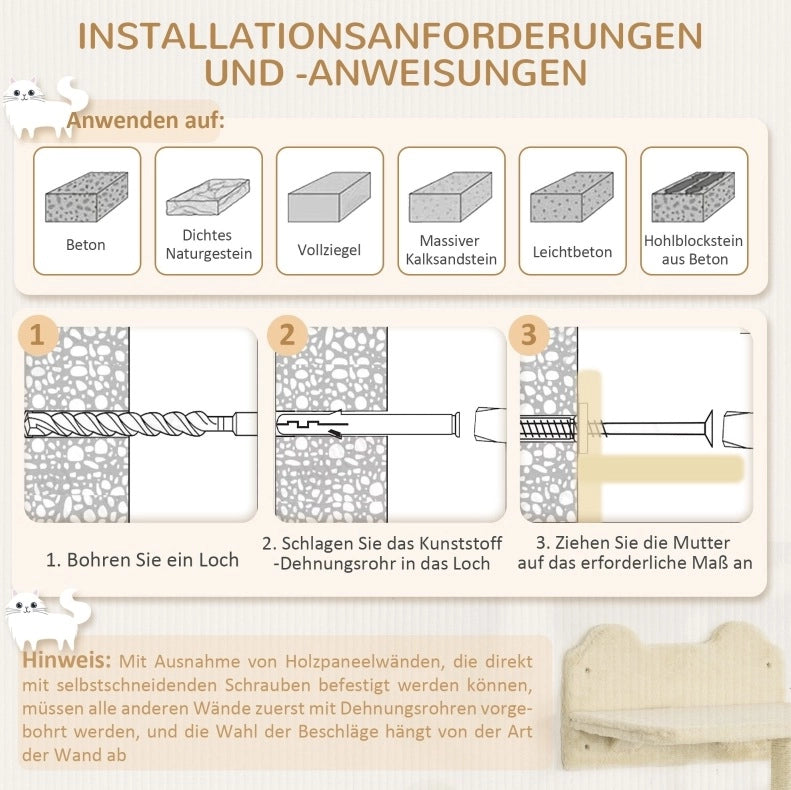 INSTALLATIONSANFORDERUNGEN UND -ANWEISUNGEN

Anwenden auf:

Beton

Dichtes Naturgestein

Vollziegel

Massiver Kalksandstein

Leichtbeton

Hohlblockstein aus Beton

1

2

3

1. Bohren Sie ein Loch

2. Schlagen Sie das Kunststoff -Dehnungsrohr in das Loch

3. Ziehen Sie die Mutter auf das erforderliche Maß an

Hinweis: Mit Ausnahme von Holzpaneelwänden, die direkt mit selbstschneidenden Schrauben befestigt werden können, müssen alle anderen Wände zuerst mit Dehnungsrohren vorgebohrt werden, und die Wahl der Beschläge hängt von der Art der Wand ab