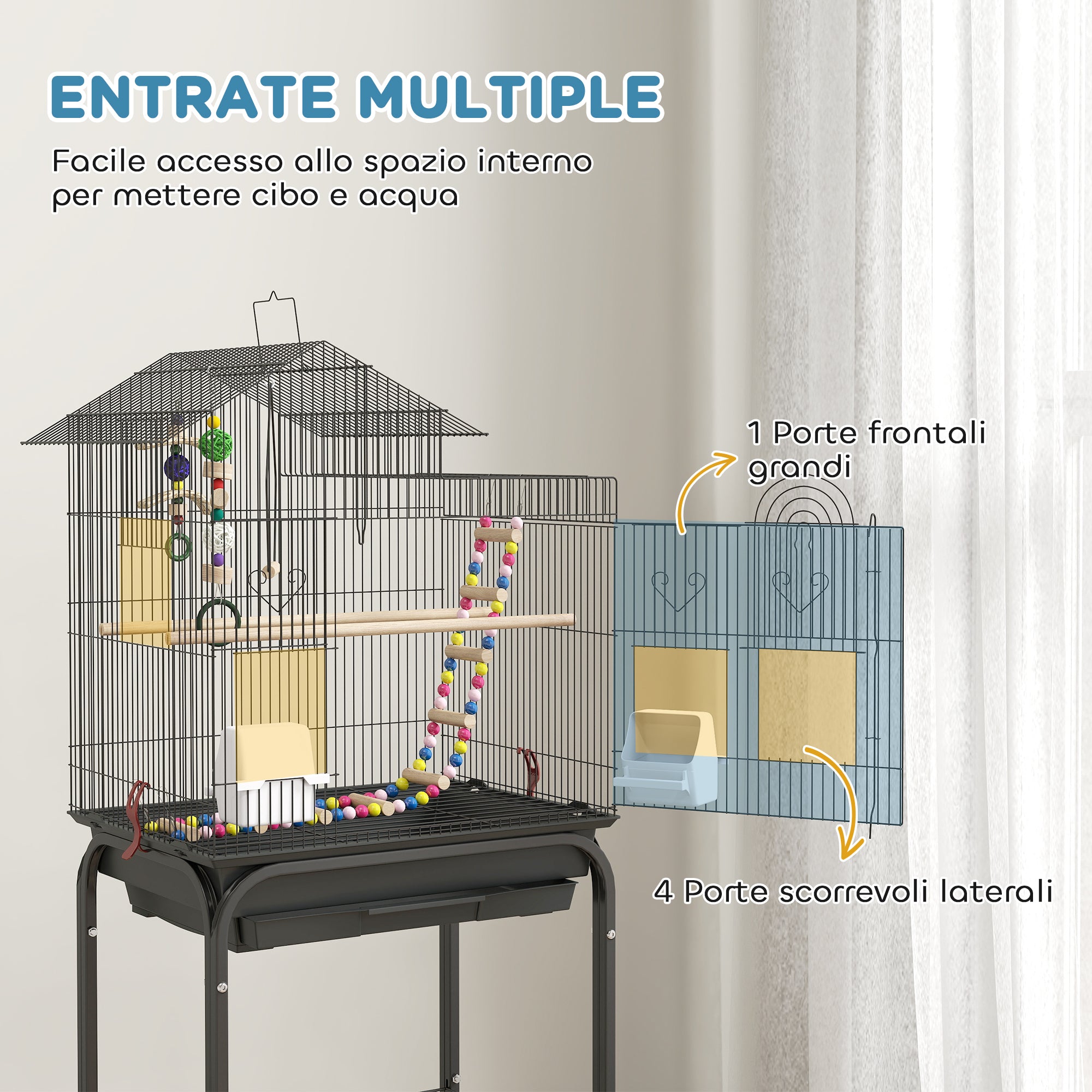 ENTRATE MULTIPLE

Facile accesso allo spazio interno per mettere cibo e acqua

1 Porte frontali grandi

4 Porte scorrevoli laterali