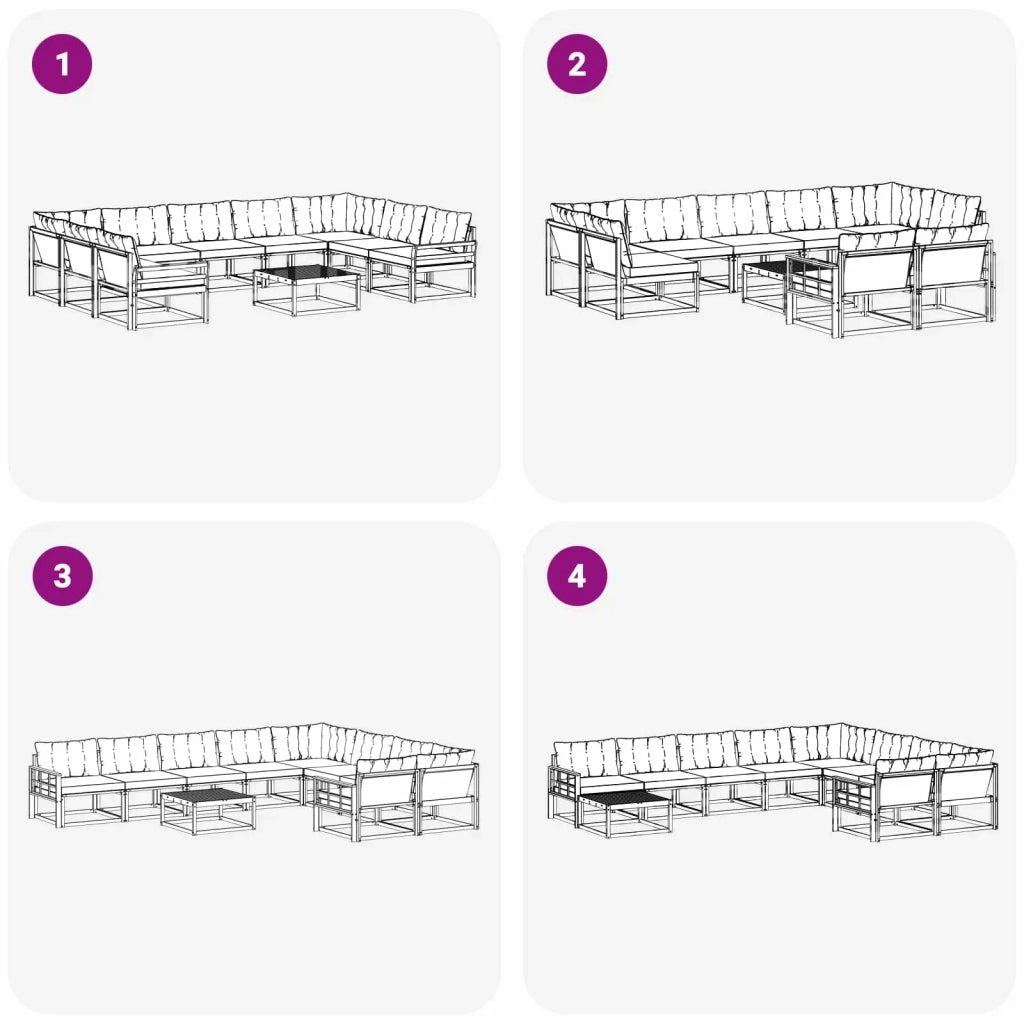 1

2

3

4