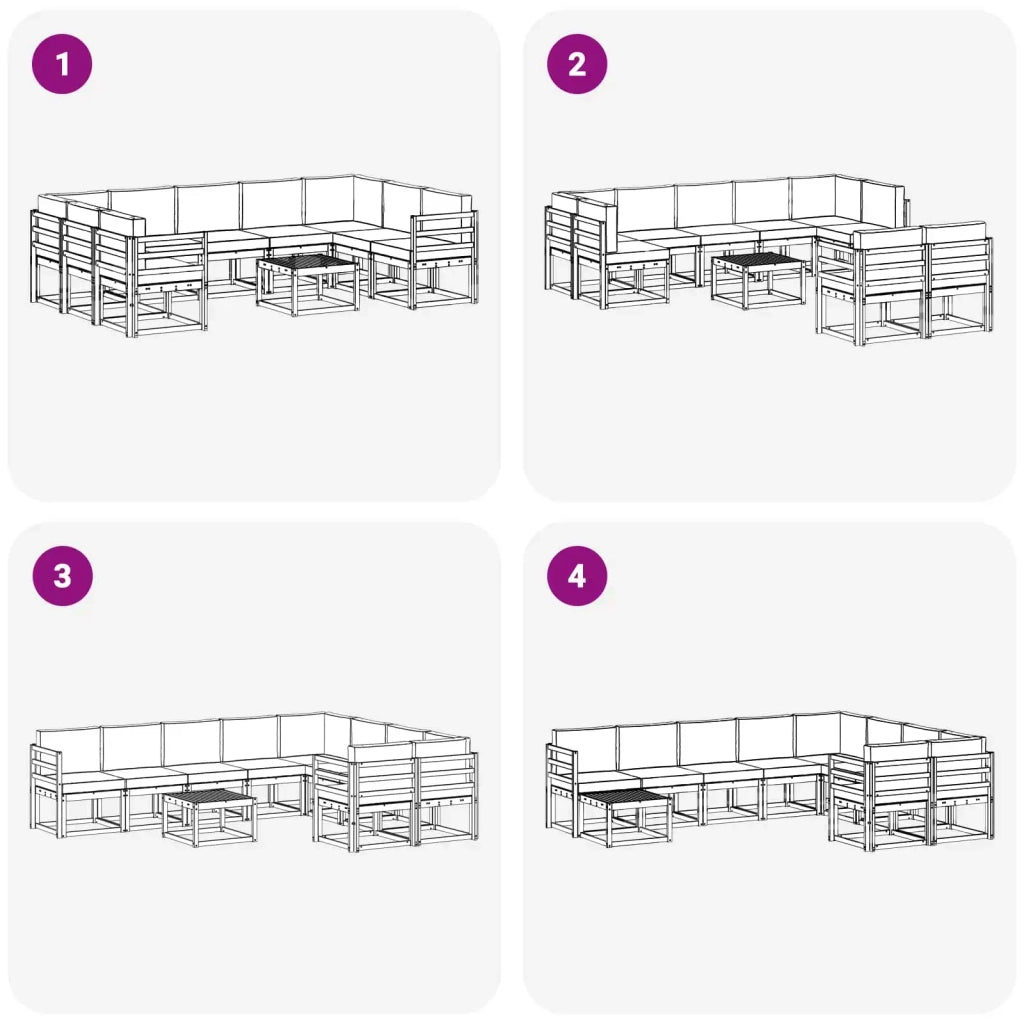 1

2

3

4