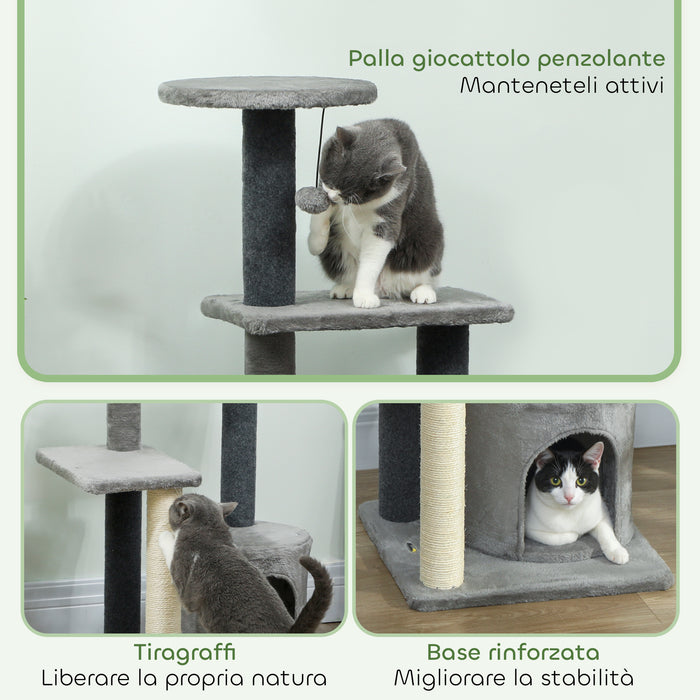 Palla giocattolo penzolante
Manteneteli attivi

Tiragraffi
Liberare la propria natura

Base rinforzata
Migliorare la stabilità