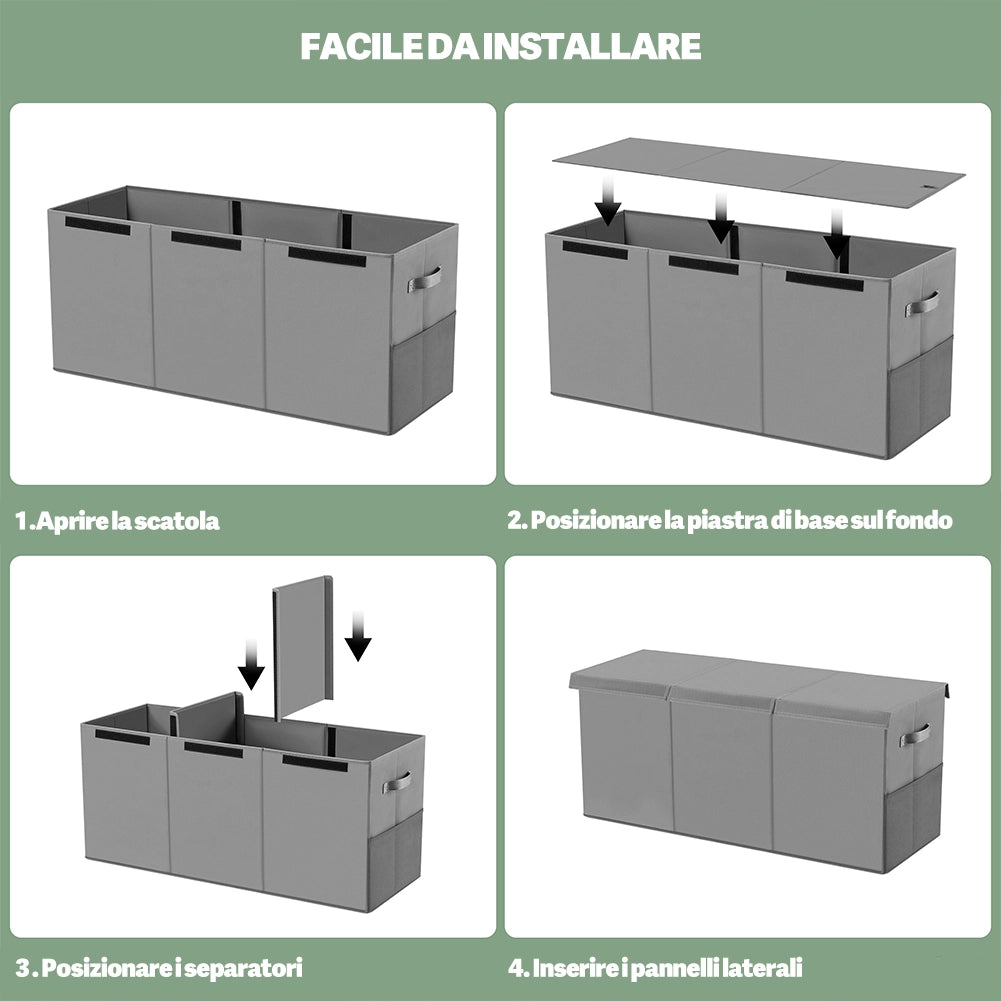 FACILE DA INSTALLARE

1. Aprire la scatola

2. Posizionare la piastra di base sul fondo

3. Posizionare i separatori

4. Inserire i pannelli laterali