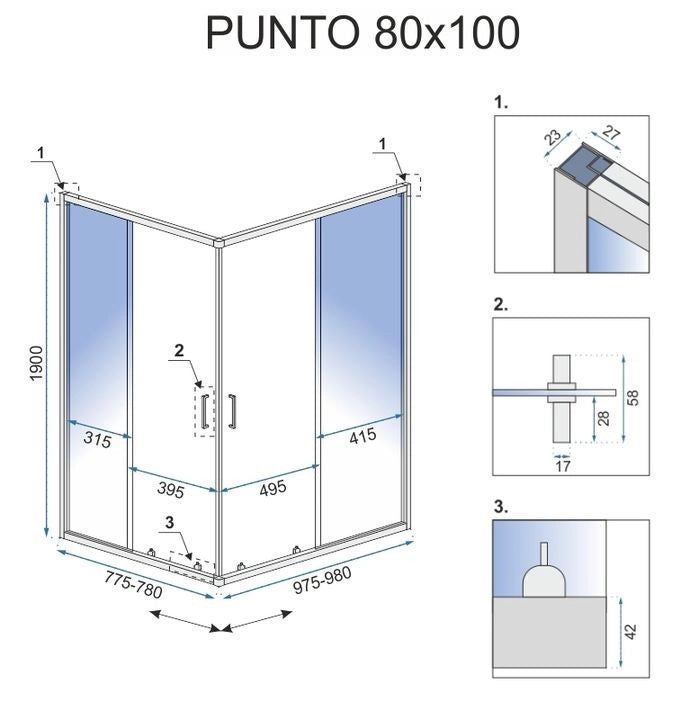 PUNTO 80x100

1

1

1900

2

315

415

395

495

3

775-780

975-980

1.

23

27

2.

58

28

17

3.

42