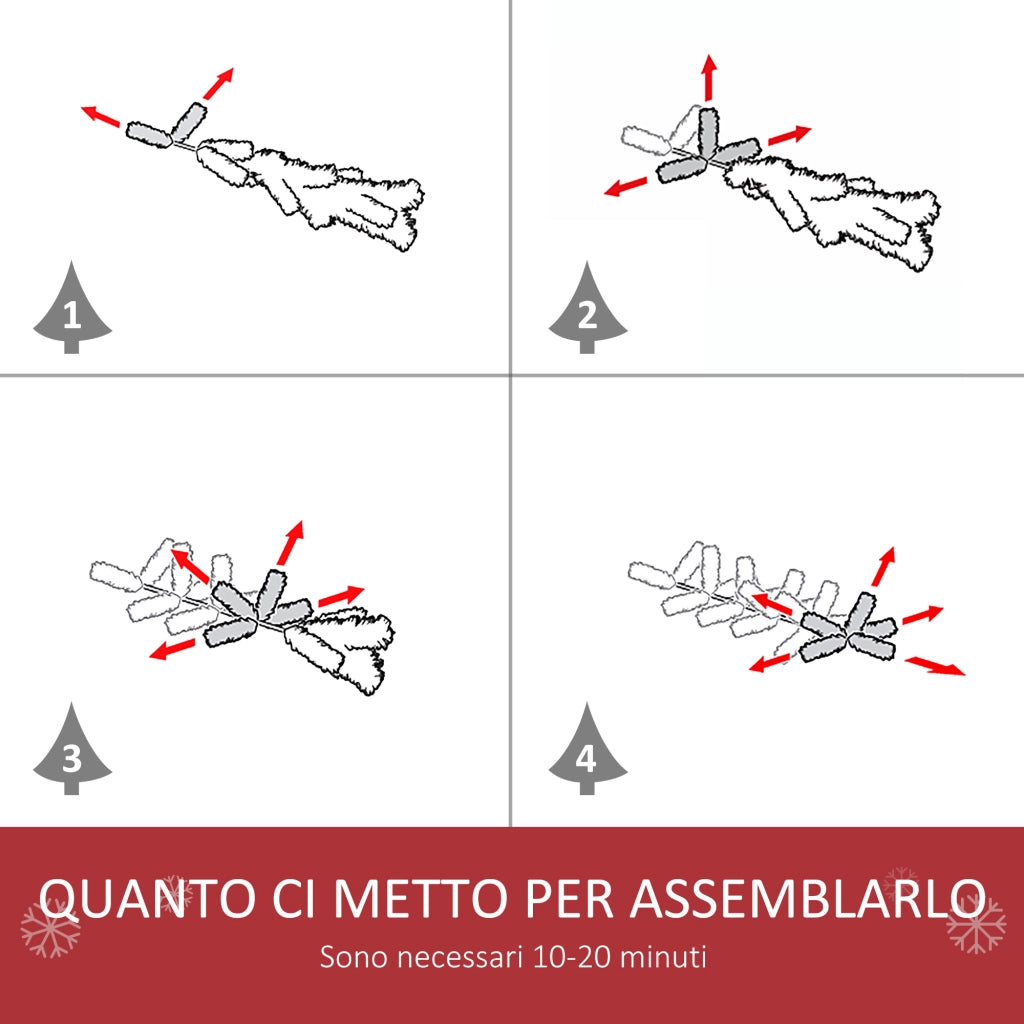 1

2

3

4

QUANTO CI METTO PER ASSEMBLARLO
Sono necessari 10-20 minuti