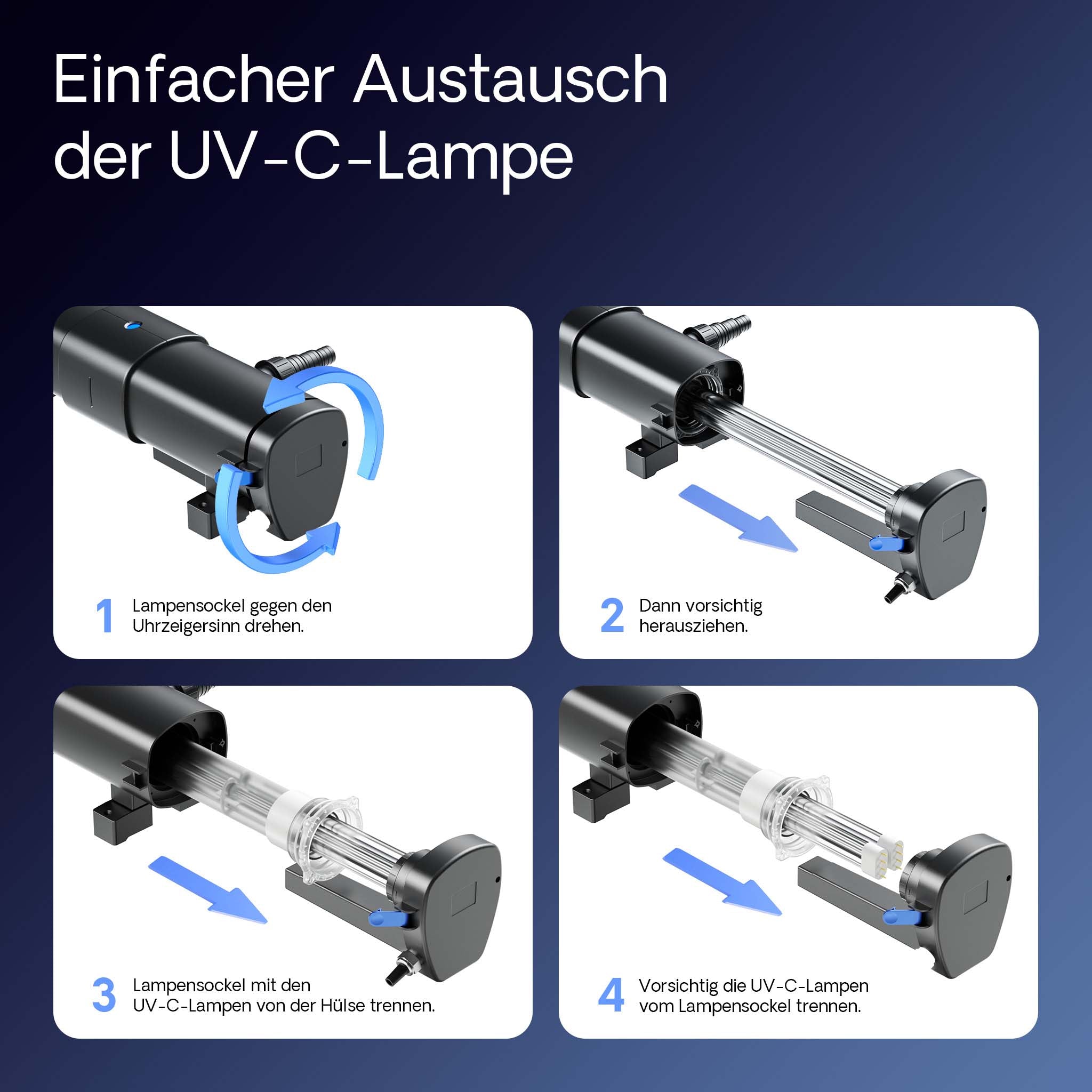 Einfacher Austausch der UV-C-Lampe

1 Lampensockel gegen den Uhrzeigersinn drehen.

2 Dann vorsichtig herausziehen.

3 Lampensockel mit den UV-C-Lampen von der Hülse trennen.

4 Vorsichtig die UV-C-Lampen vom Lampensockel trennen.