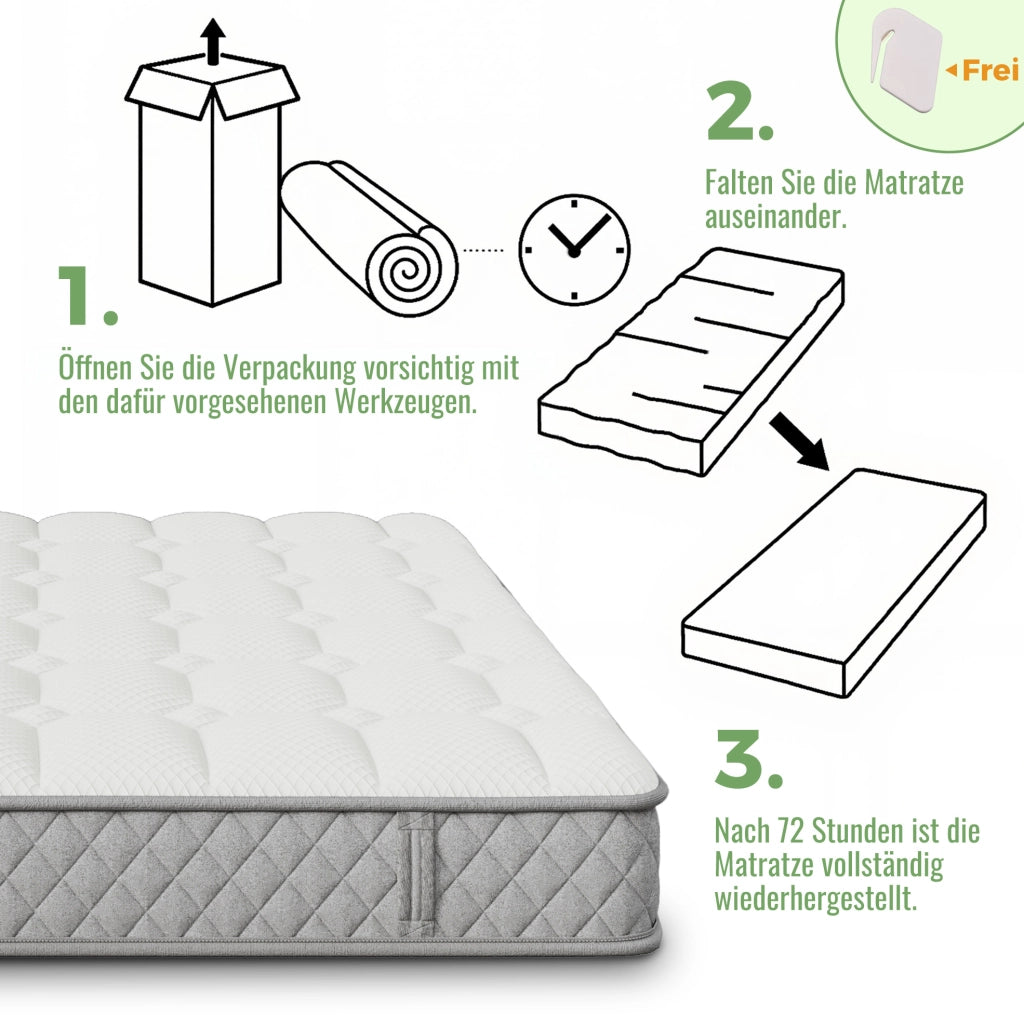 Frei

1.

Öffnen Sie die Verpackung vorsichtig mit den dafür vorgesehenen Werkzeugen.

2.

Falten Sie die Matratze auseinander.

3.

Nach 72 Stunden ist die Matratze vollständig wiederhergestellt.