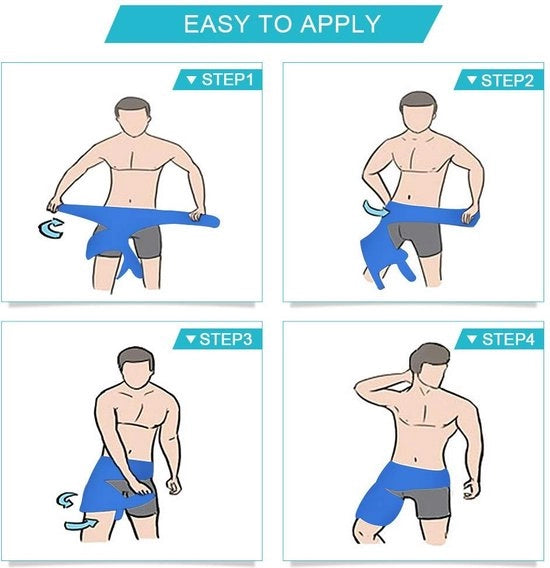 EASY TO APPLY

▼ STEP1

▼ STEP2

▼ STEP3

▼ STEP4