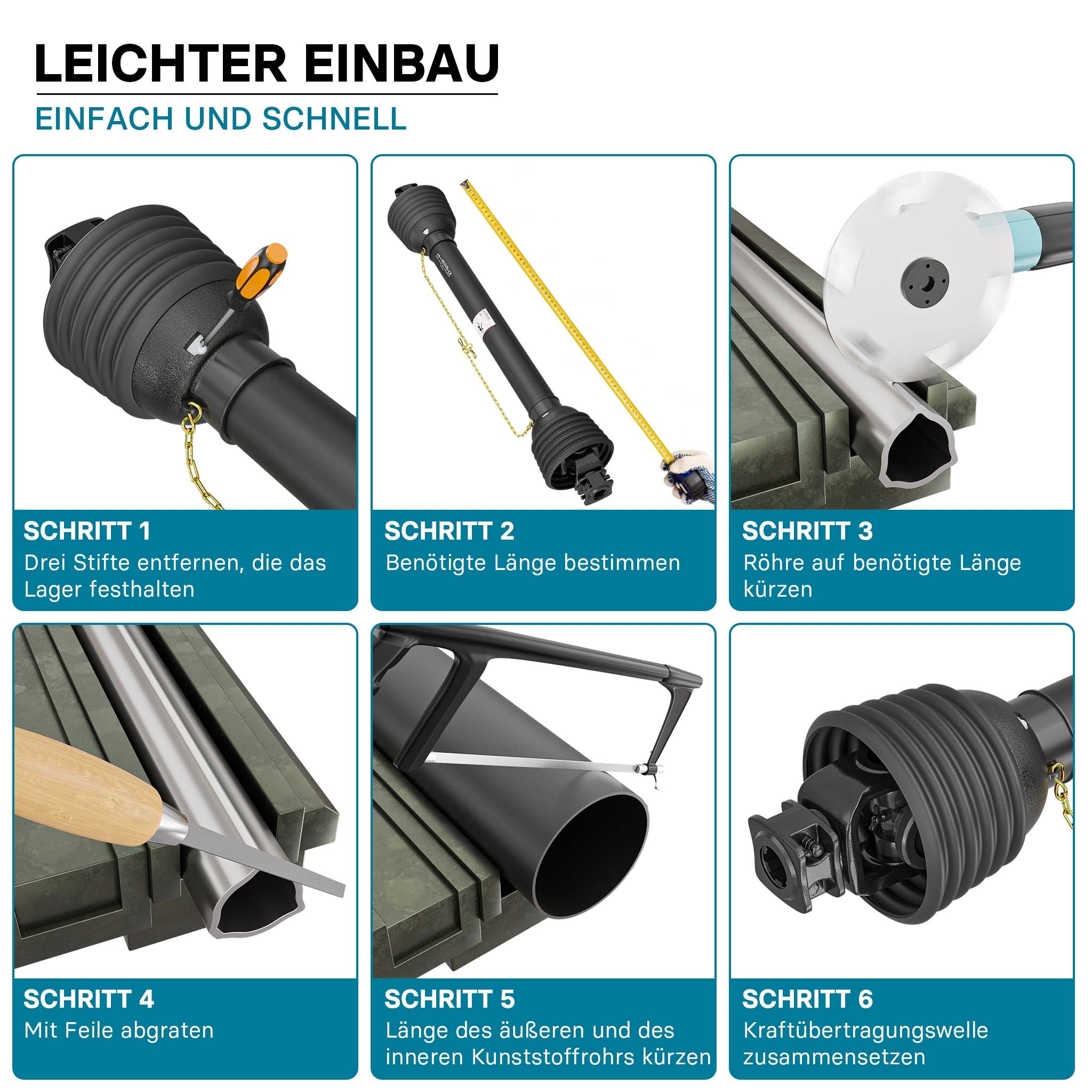 LEICHTER EINBAU

EINFACH UND SCHNELL

SCHRITT 1
Drei Stifte entfernen, die das Lager festhalten

SCHRITT 2
Benötigte Länge bestimmen

SCHRITT 3
Röhre auf benötigte Länge kürzen

SCHRITT 4
Mit Feile abgraten

SCHRITT 5
Länge des äußeren und des inneren Kunststoffrohrs kürzen

SCHRITT 6
Kraftübertragungswelle zusammensetzen