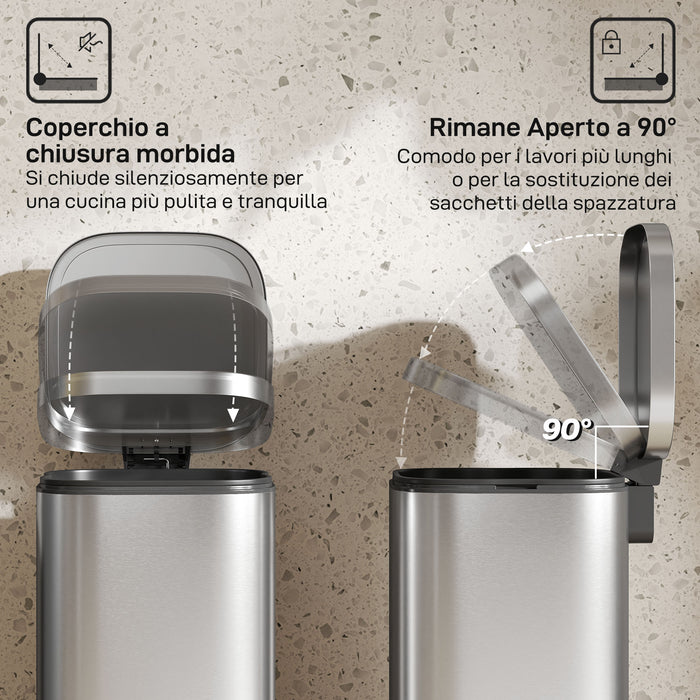 Coperchio a chiusura morbida
Si chiude silenziosamente per una cucina più pulita e tranquilla

Rimane Aperto a 90°
Comodo per i lavori più lunghi o per la sostituzione dei sacchetti della spazzatura

90°