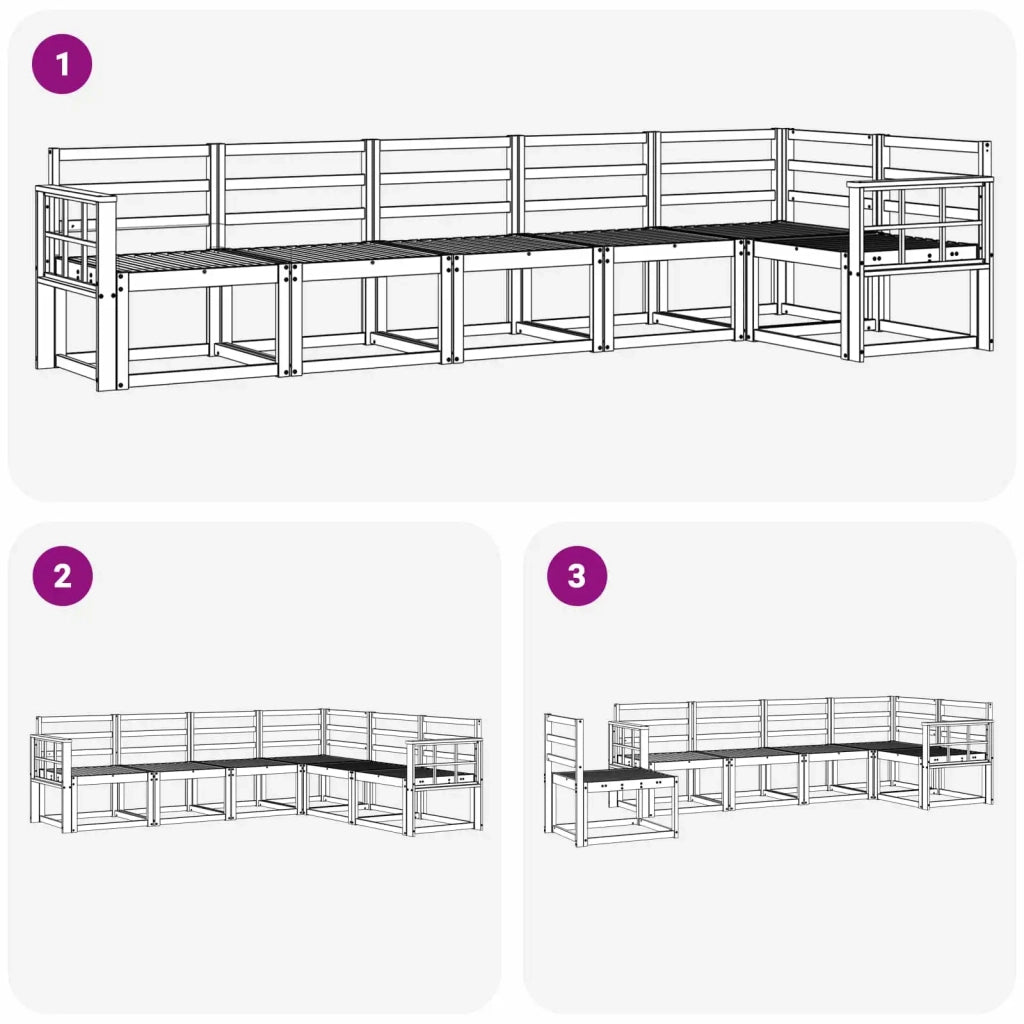 1

2

3