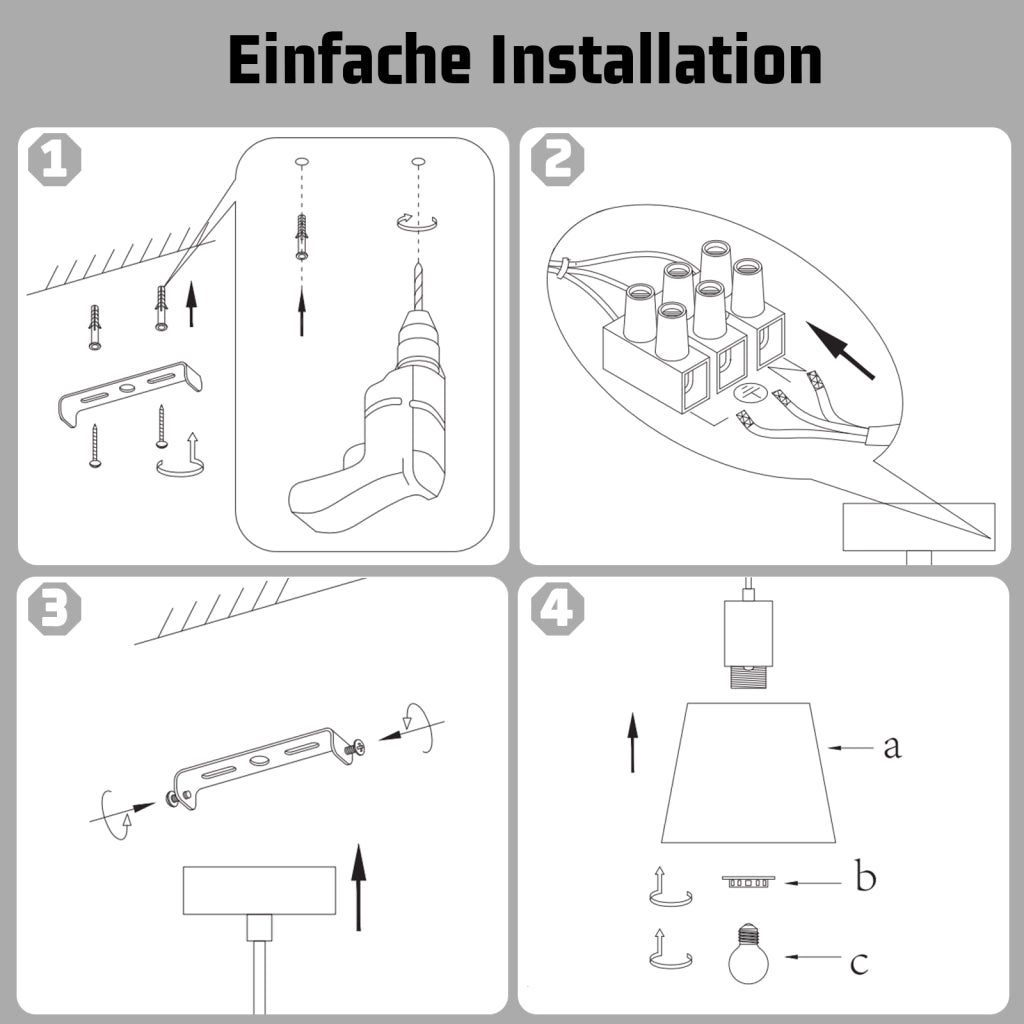 Einfache Installation

1

2

3

4

a

b

c