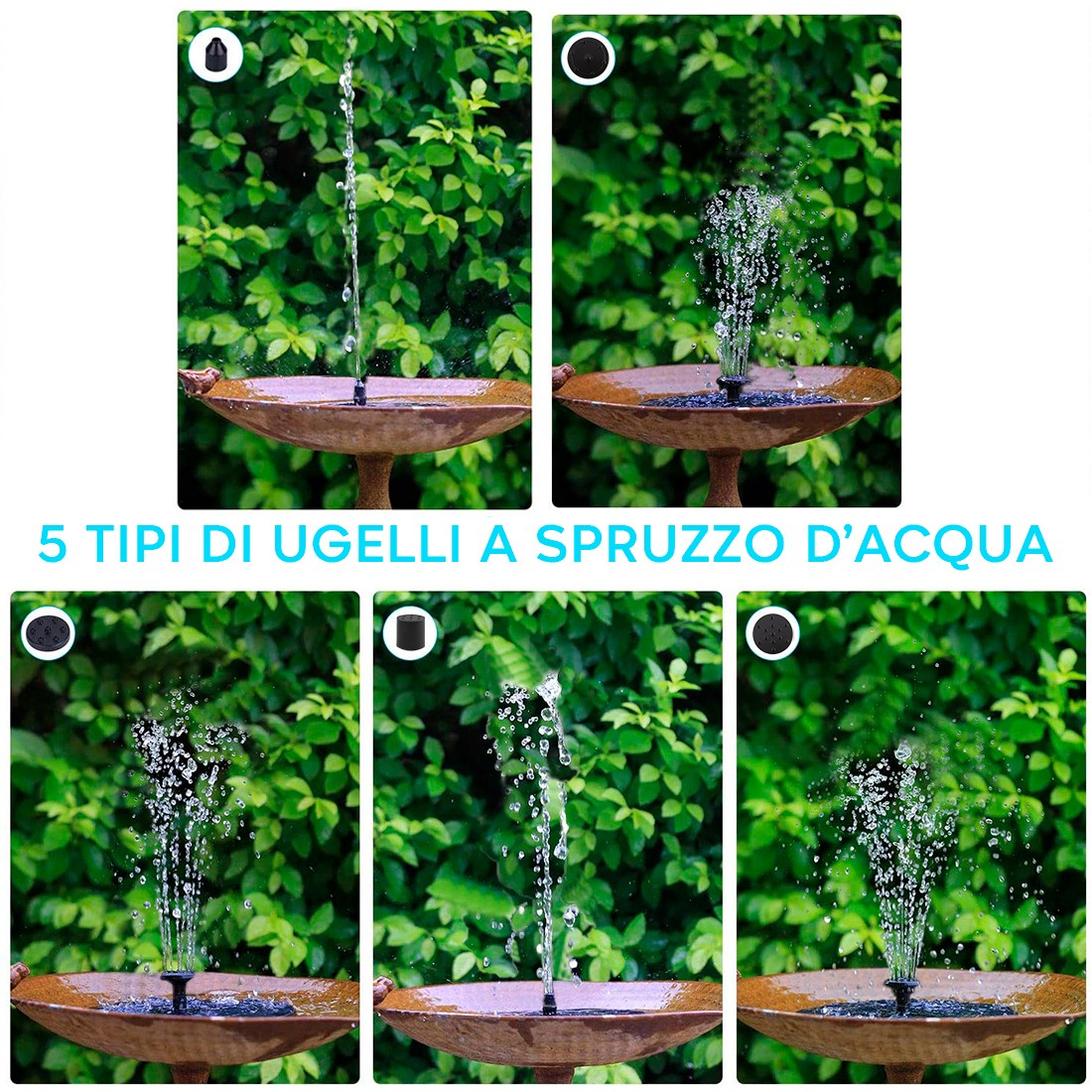 5 TIPI DI UGELLI A SPRUZZO D'ACQUA