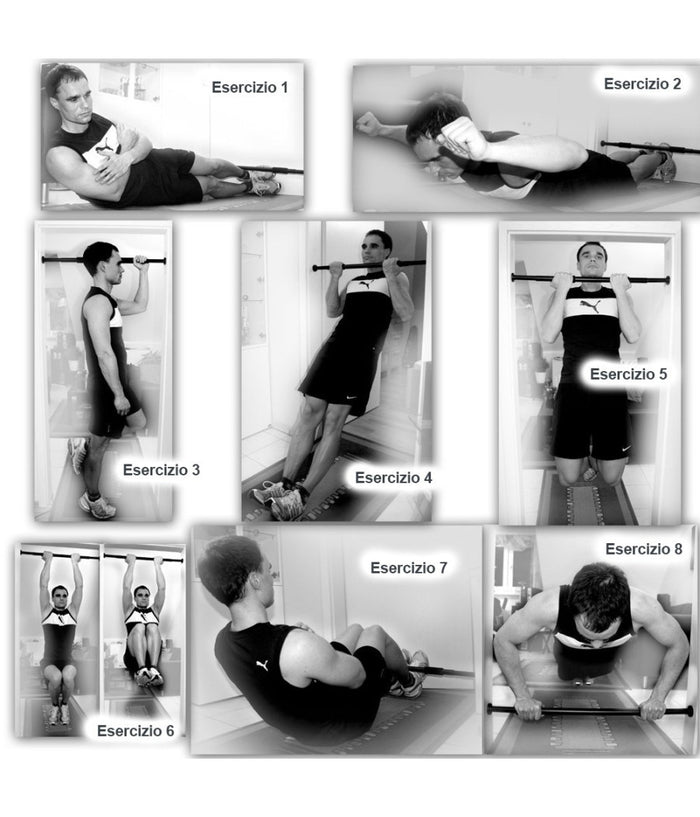 Esercizio 1

Esercizio 2

Esercizio 3

Esercizio 4

Esercizio 5

Esercizio 6

Esercizio 7

Esercizio 8