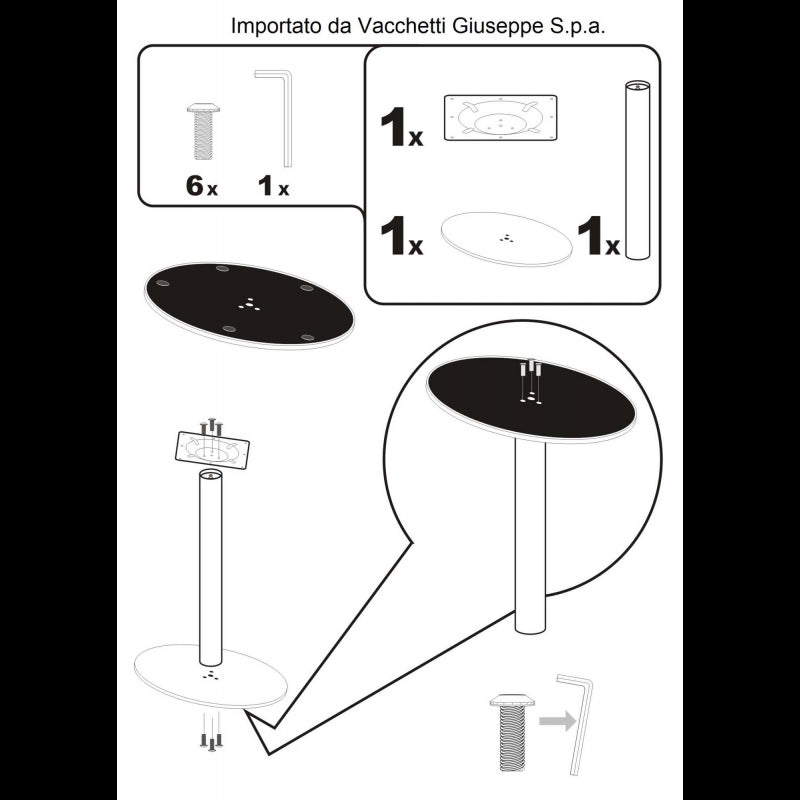 Importato da Vacchetti Giuseppe S.p.a.

6x 1x

1x

1x 1x