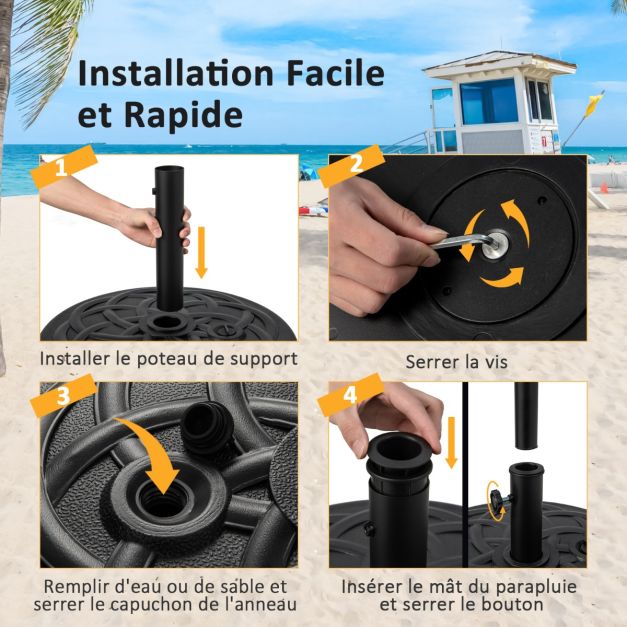 Installation Facile et Rapide

1

Installer le poteau de support

2

Serrer la vis

3

Remplir d'eau ou de sable et serrer le capuchon de l'anneau

4

Insérer le mât du parapluie et serrer le bouton