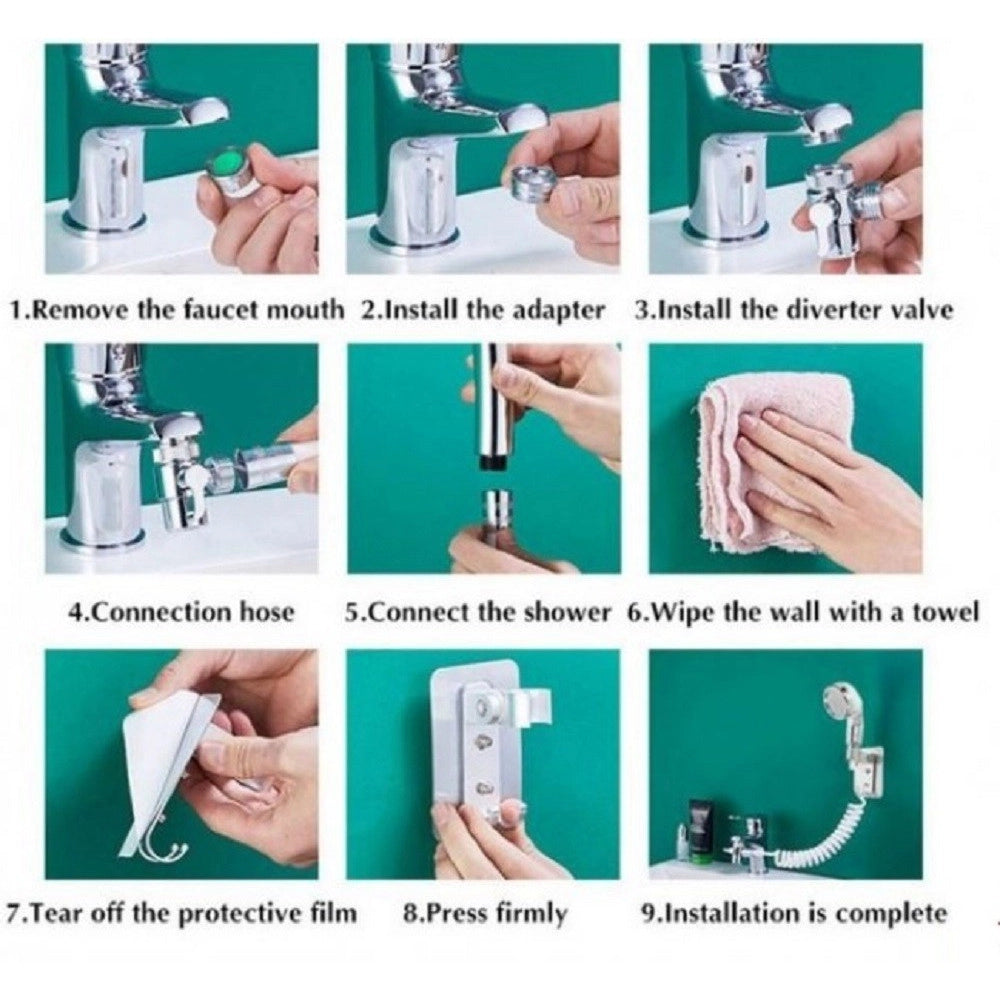 1.Remove the faucet mouth 2.Install the adapter 3.Install the diverter valve

4.Connection hose 5.Connect the shower 6.Wipe the wall with a towel

7.Tear off the protective film 8.Press firmly 9.Installation is complete