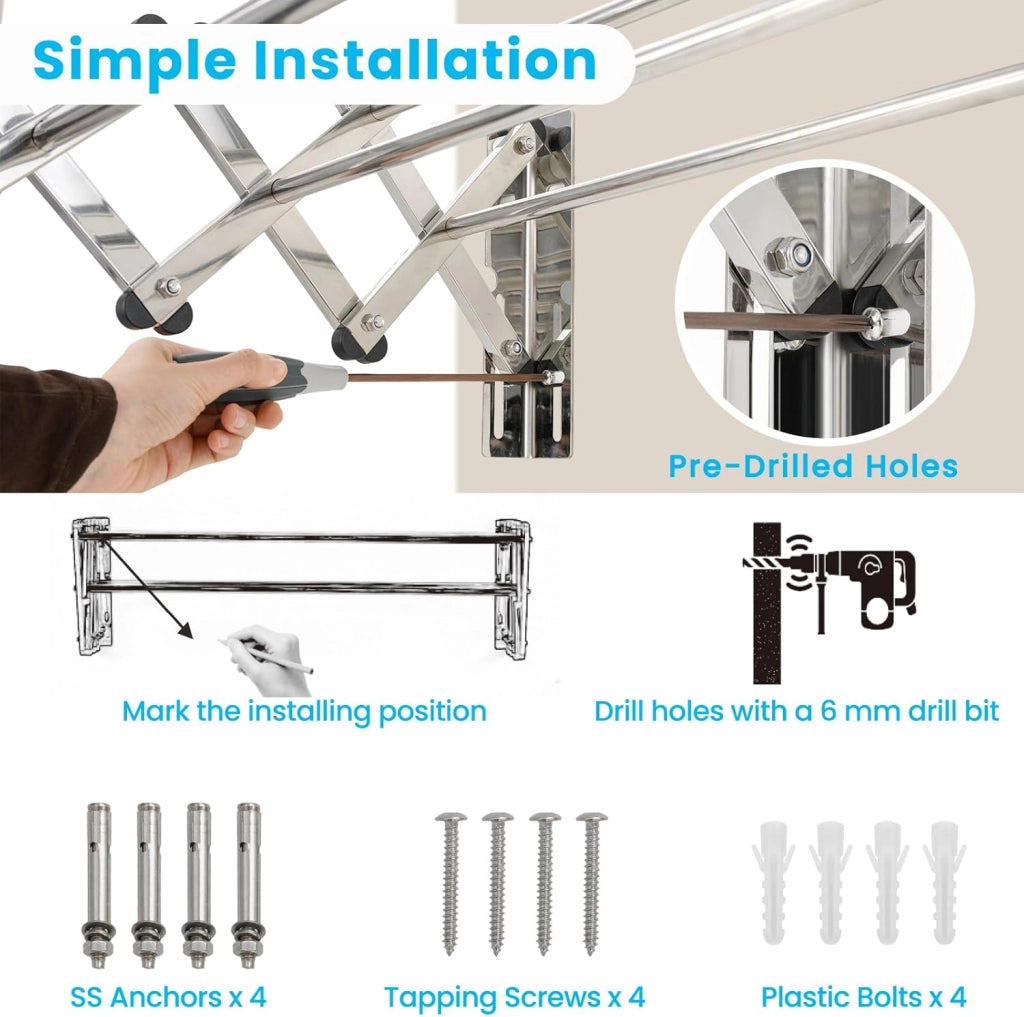 Simple Installation

Pre-Drilled Holes

Mark the installing position

Drill holes with a 6 mm drill bit

SS Anchors x 4

Tapping Screws x 4

Plastic Bolts x 4