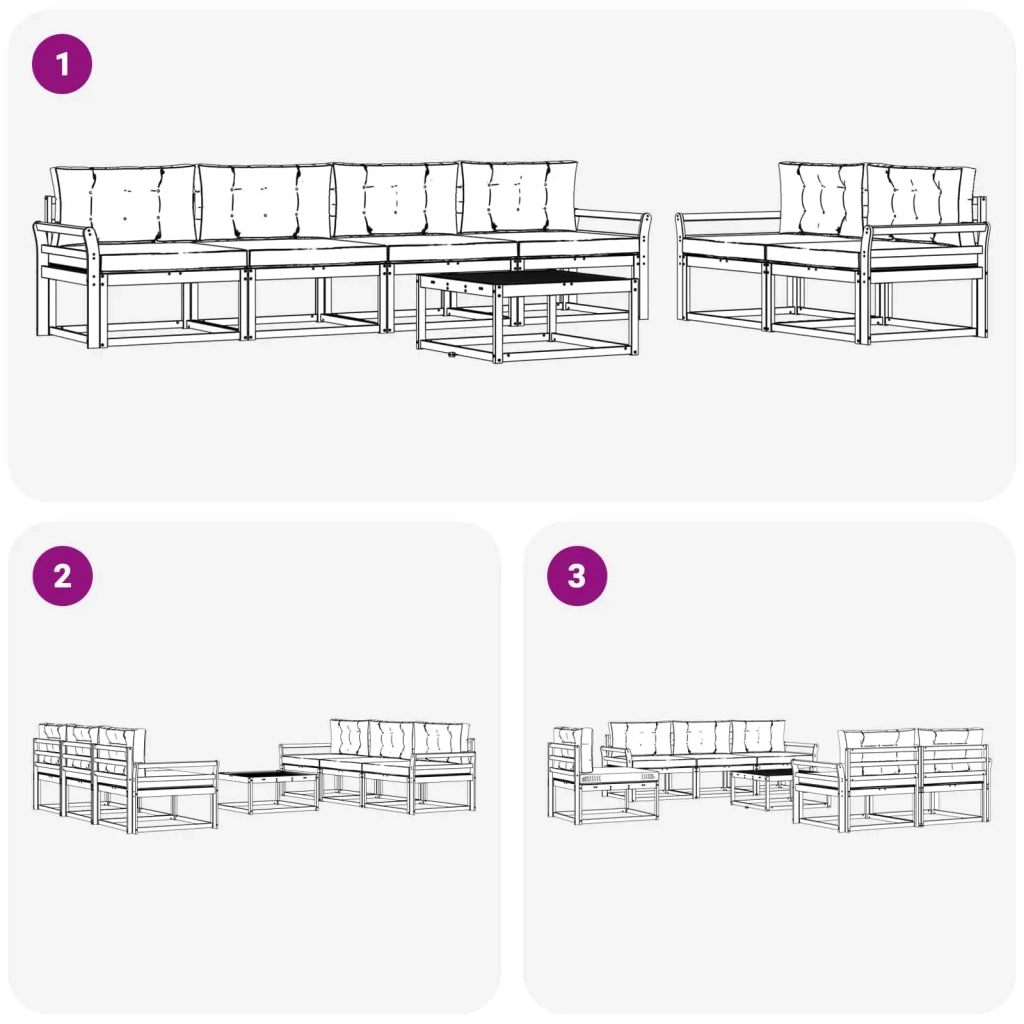 1

2

3