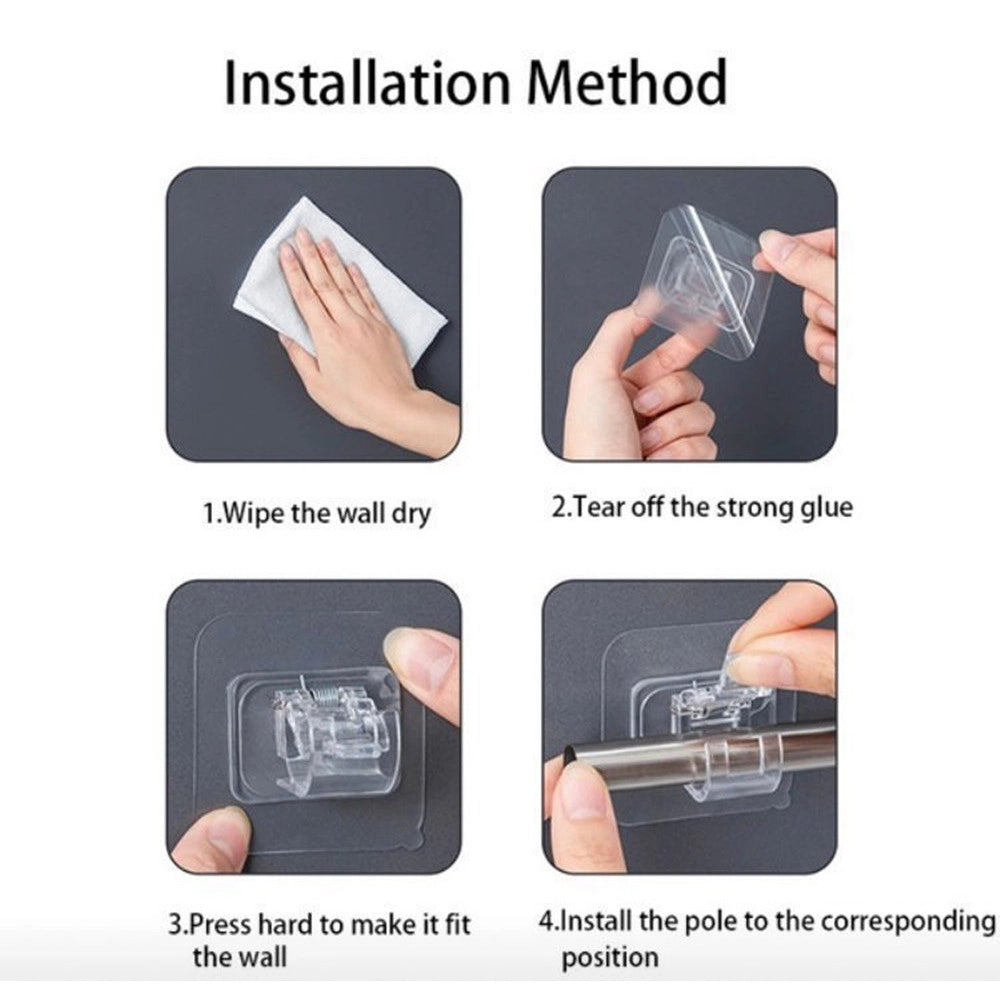 Installation Method

1.Wipe the wall dry

2.Tear off the strong glue

3.Press hard to make it fit the wall

4.Install the pole to the corresponding position