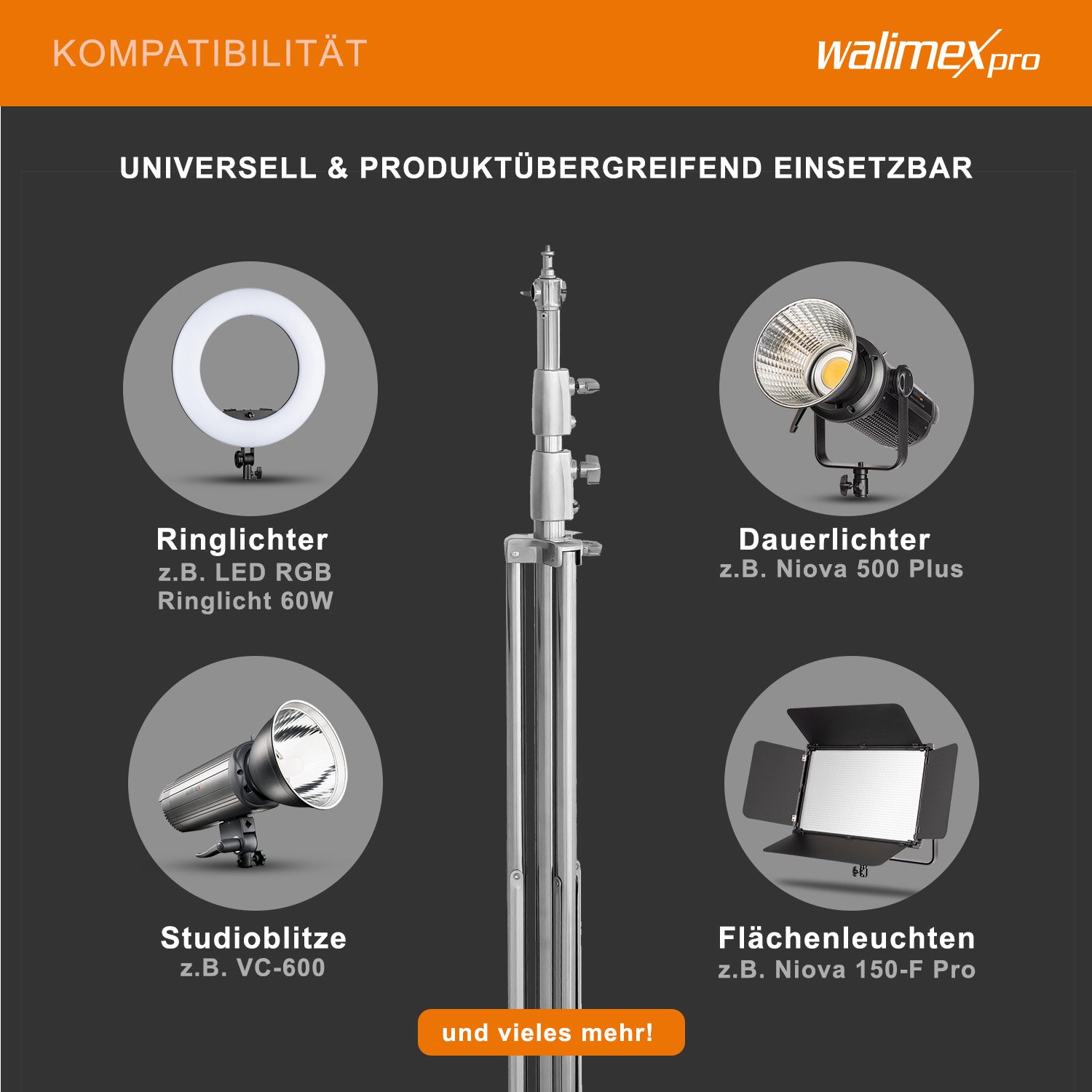 KOMPATIBILITÄT

walimex pro

UNIVERSELL & PRODUKTÜBERGREIFEND EINSETZBAR

Ringlichter
z.B. LED RGB Ringlicht 60W

Dauerlichter
z.B. Niova 500 Plus

Studioblitze
z.B. VC-600

Flächenleuchten
z.B. Niova 150-F Pro

und vieles mehr!