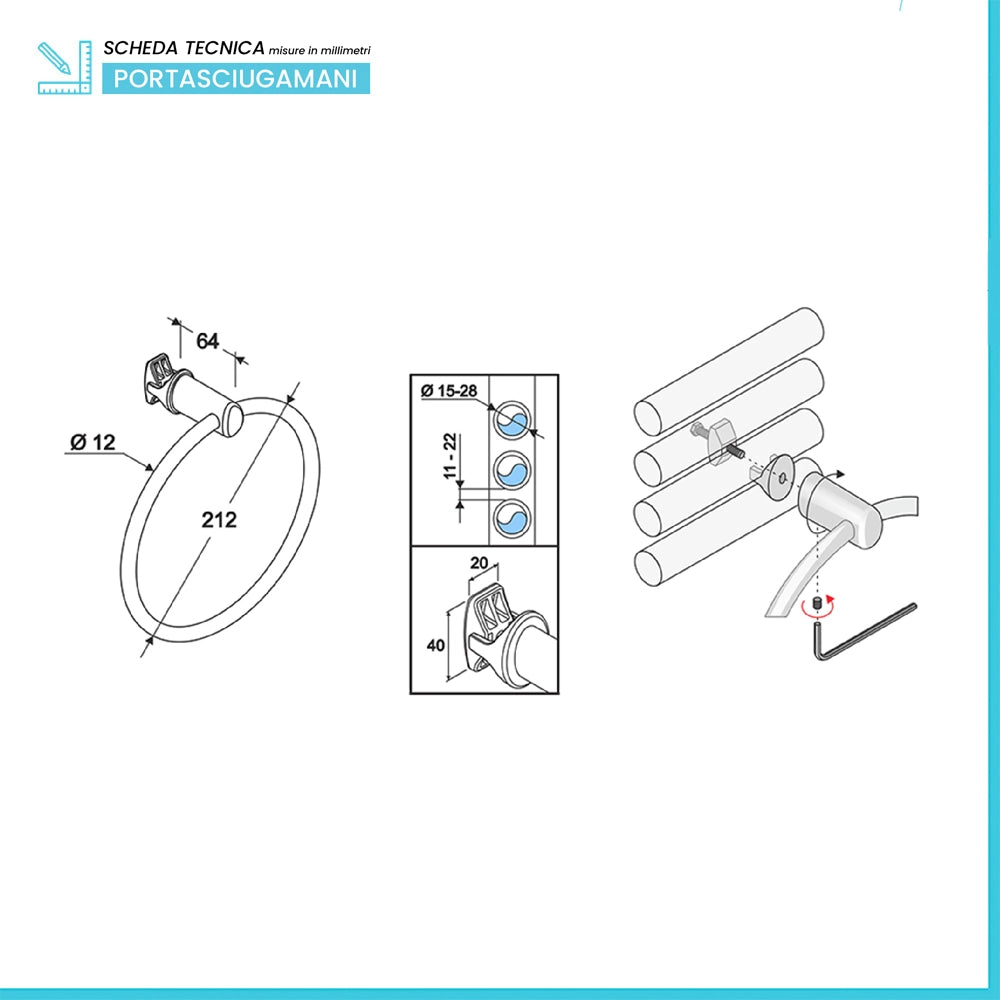 SCHEDA TECNICA misure in millimetri
PORTASCIUGAMANI

64
Ø 12
212

Ø 15-28
11 - 22
20
40